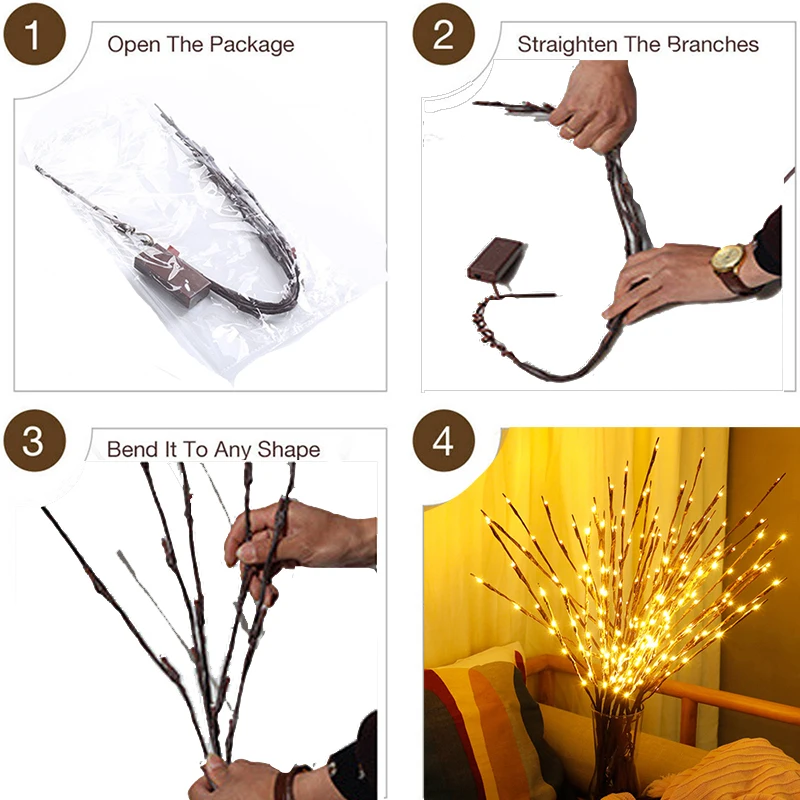 1
Open The Package

2
Straighten The Branches

3
Bend It To Any Shape

4