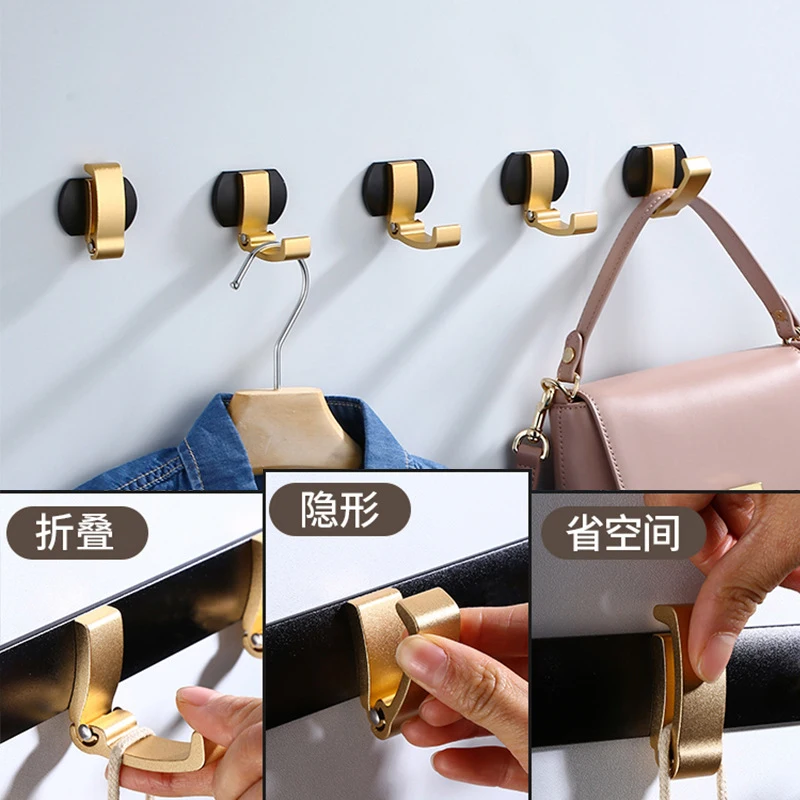 折叠

隐形

省空间