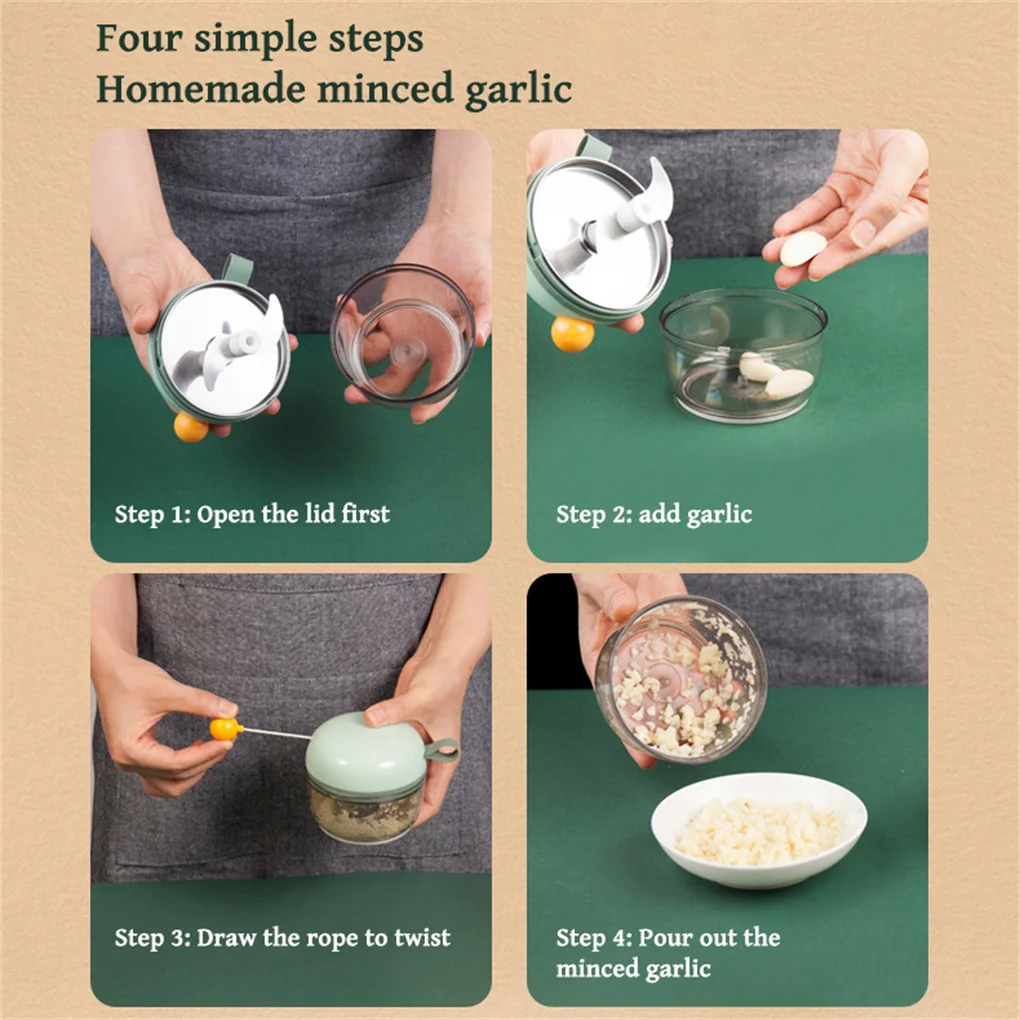 Four simple steps
Homemade minced garlic

Step 1: Open the lid first

Step 2: add garlic

Step 3: Draw the rope to twist

Step 4: Pour out the minced garlic