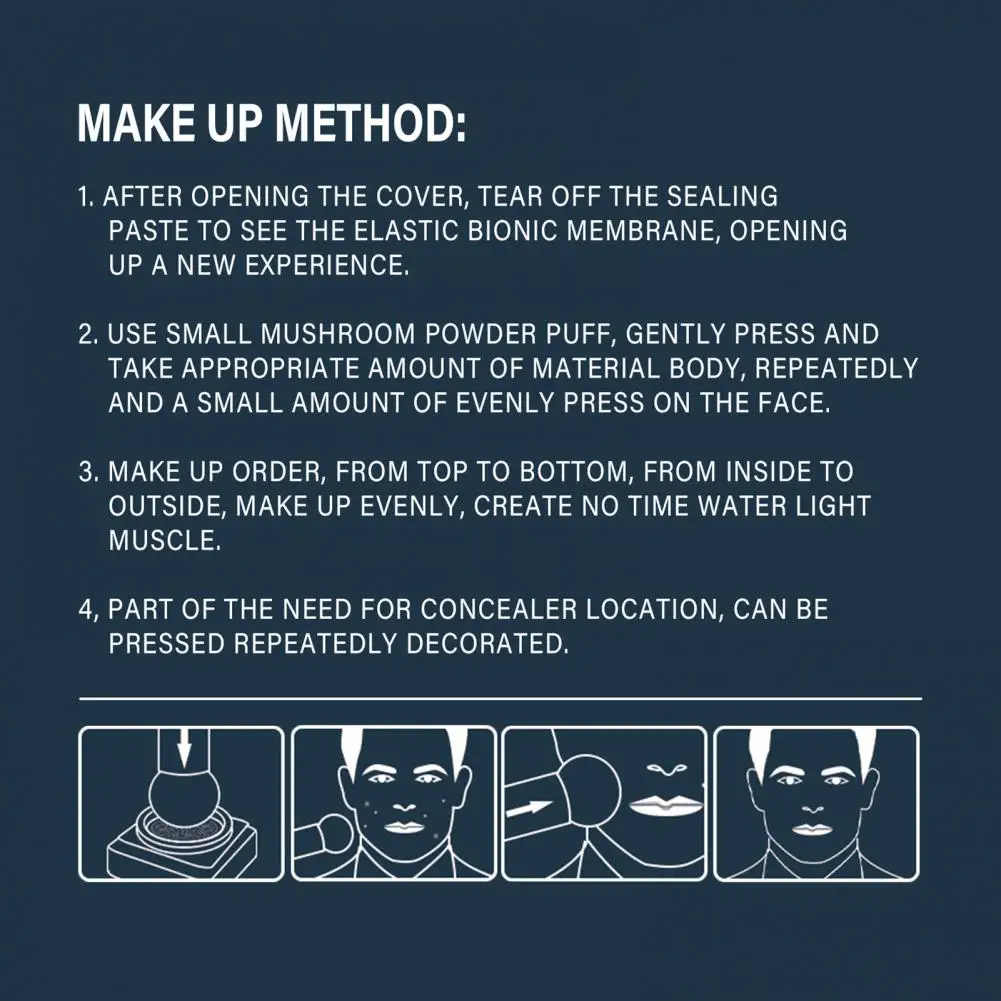 MAKE UP METHOD:

1. AFTER OPENING THE COVER, TEAR OFF THE SEALING PASTE TO SEE THE ELASTIC BIONIC MEMBRANE, OPENING UP A NEW EXPERIENCE.

2. USE SMALL MUSHROOM POWDER PUFF, GENTLY PRESS AND TAKE APPROPRIATE AMOUNT OF MATERIAL BODY, REPEATEDLY AND A SMALL AMOUNT OF EVENLY PRESS ON THE FACE.

3. MAKE UP ORDER, FROM TOP TO BOTTOM, FROM INSIDE TO OUTSIDE, MAKE UP EVENLY, CREATE NO TIME WATER LIGHT MUSCLE.

4, PART OF THE NEED FOR CONCEALER LOCATION, CAN BE PRESSED REPEATEDLY DECORATED.