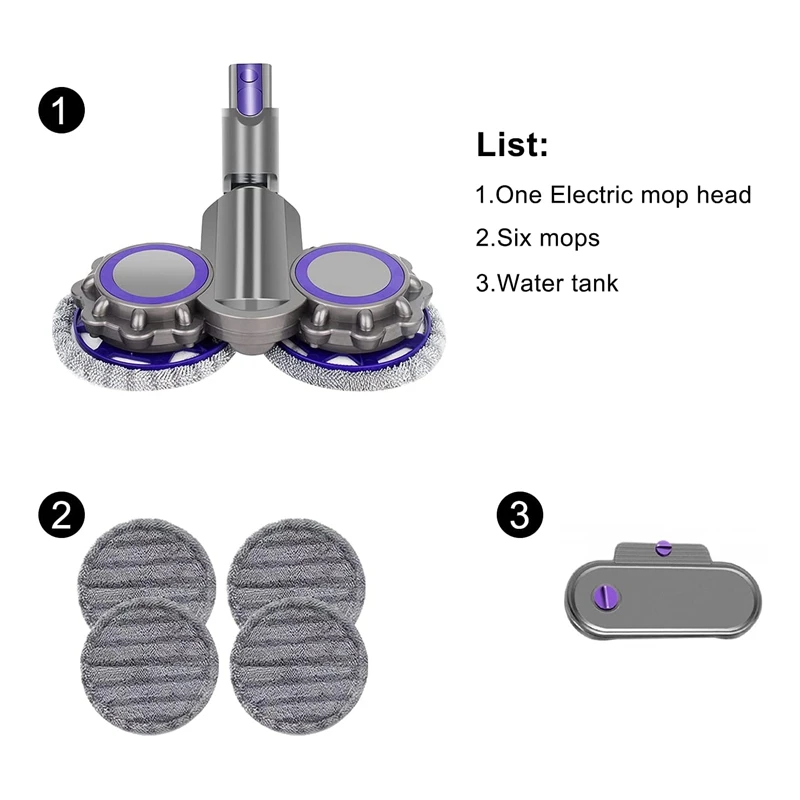 1

List:

1.One Electric mop head

2.Six mops

3.Water tank

2

3