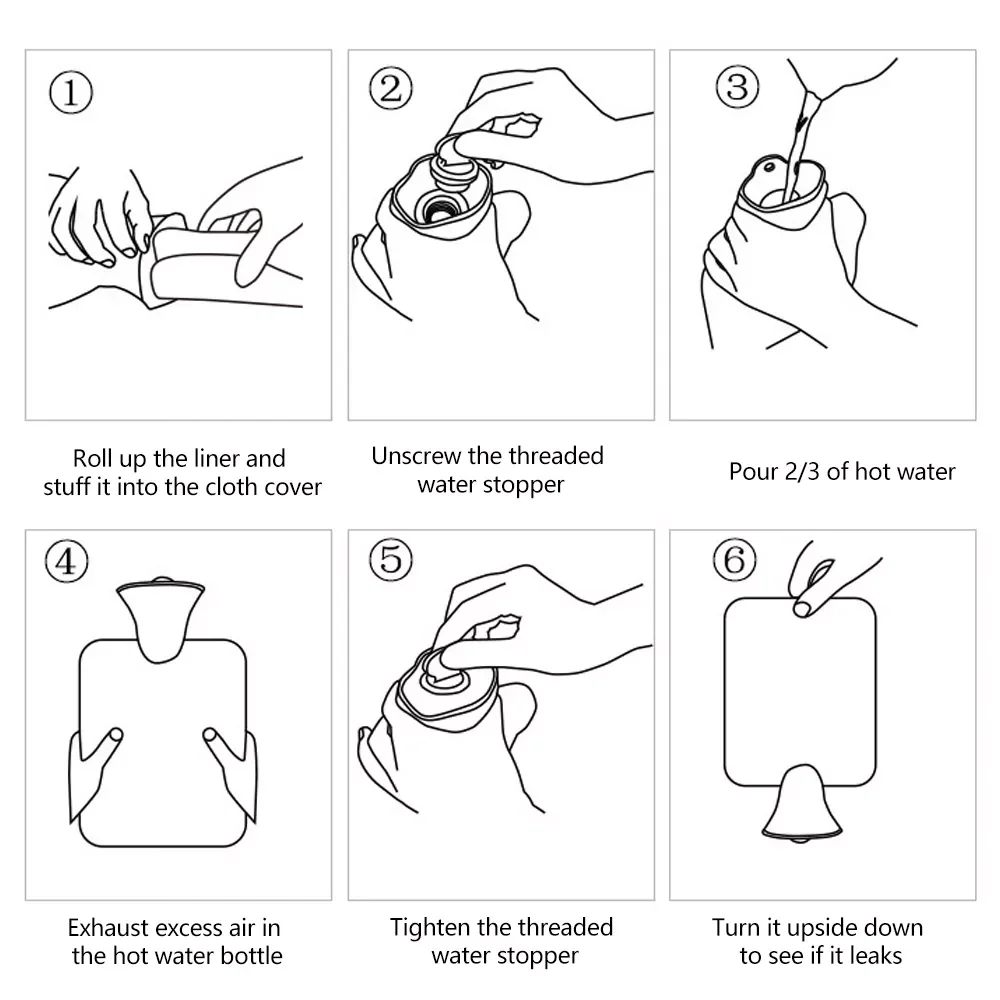 ①

Roll up the liner and stuff it into the cloth cover

②

Unscrew the threaded water stopper

③

Pour 2/3 of hot water

④

Exhaust excess air in the hot water bottle

⑤

Tighten the threaded water stopper

⑥

Turn it upside down to see if it leaks