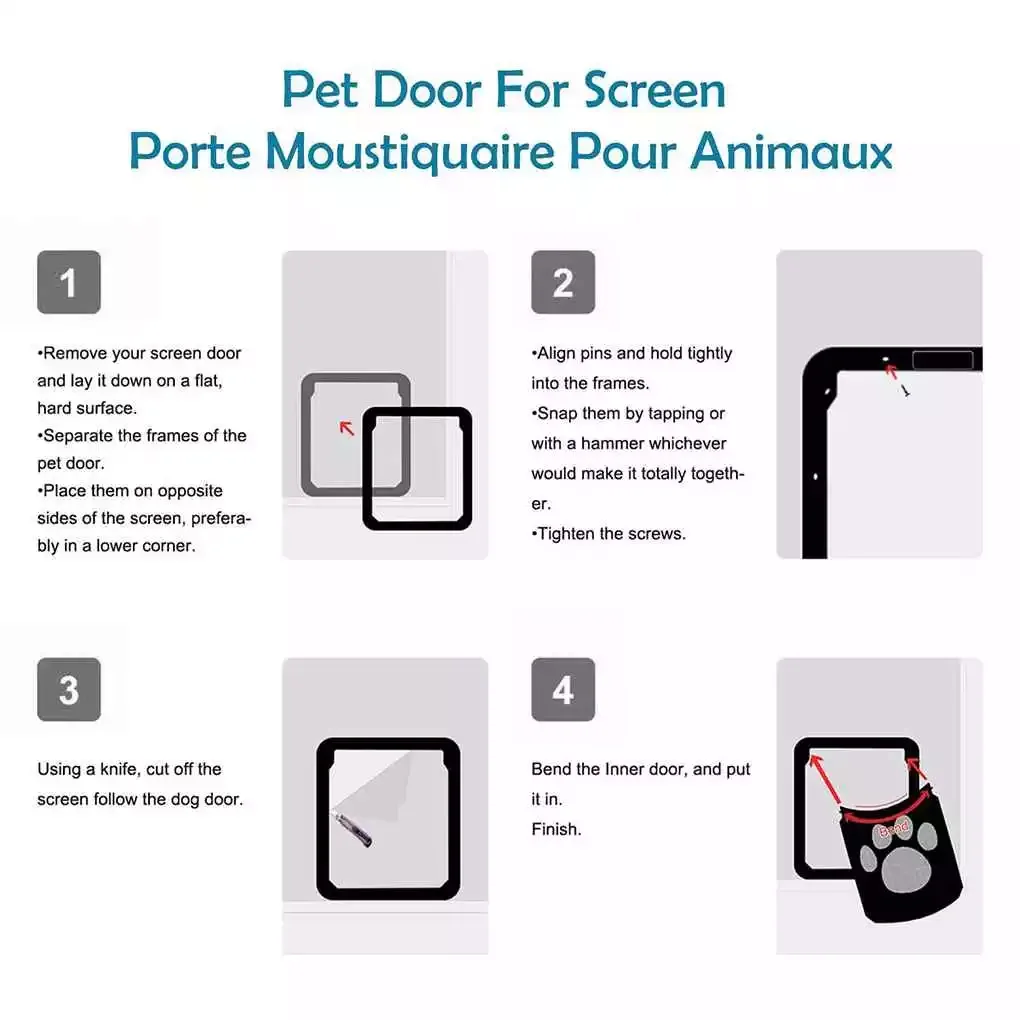 Pet Door For Screen
Porte Moustiquaire Pour Animaux

1

•Remove your screen door and lay it down on a flat, hard surface.
•Separate the frames of the pet door.
•Place them on opposite sides of the screen, preferably in a lower corner.

2

•Align pins and hold tightly into the frames.
•Snap them by tapping or with a hammer whichever would make it totally together.
•Tighten the screws.

3

Using a knife, cut off the screen follow the dog door.

4

Bend the Inner door, and put it in.
Finish.

Bend