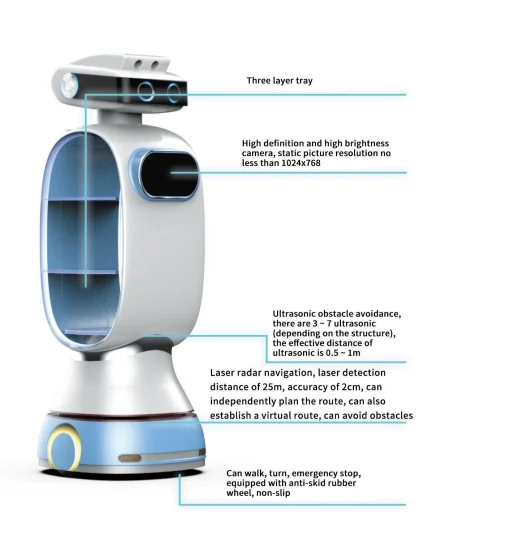 Three layer tray

High definition and high brightness camera, static picture resolution no less than 1024x768

Ultrasonic obstacle avoidance, there are 3 ~ 7 ultrasonic (depending on the structure), the effective distance of ultrasonic is 0.5 ~ 1m

Laser radar navigation, laser detection distance of 25m, accuracy of 2cm, can independently plan the route, can also establish a virtual route, can avoid obstacles

Can walk, turn, emergency stop, equipped with anti-skid rubber wheel, non-slip