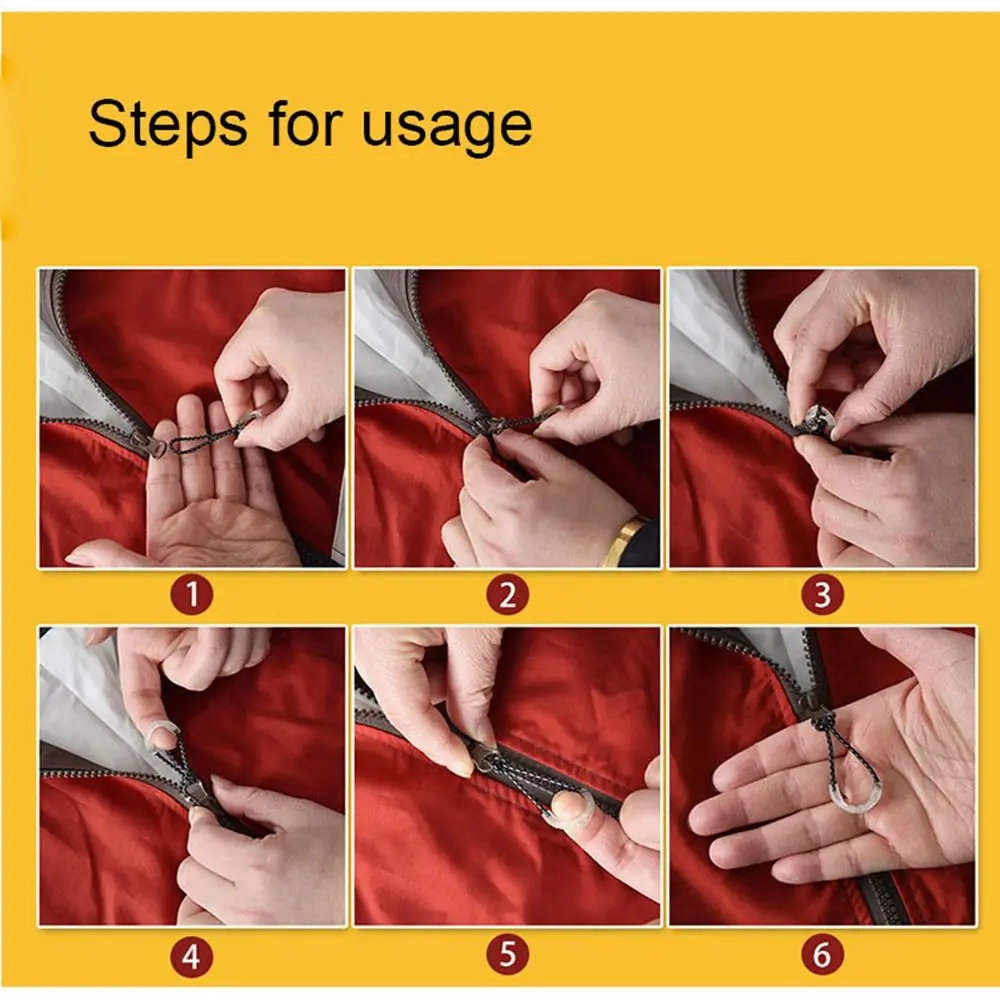 Steps for usage

1

2

3

4

5

6