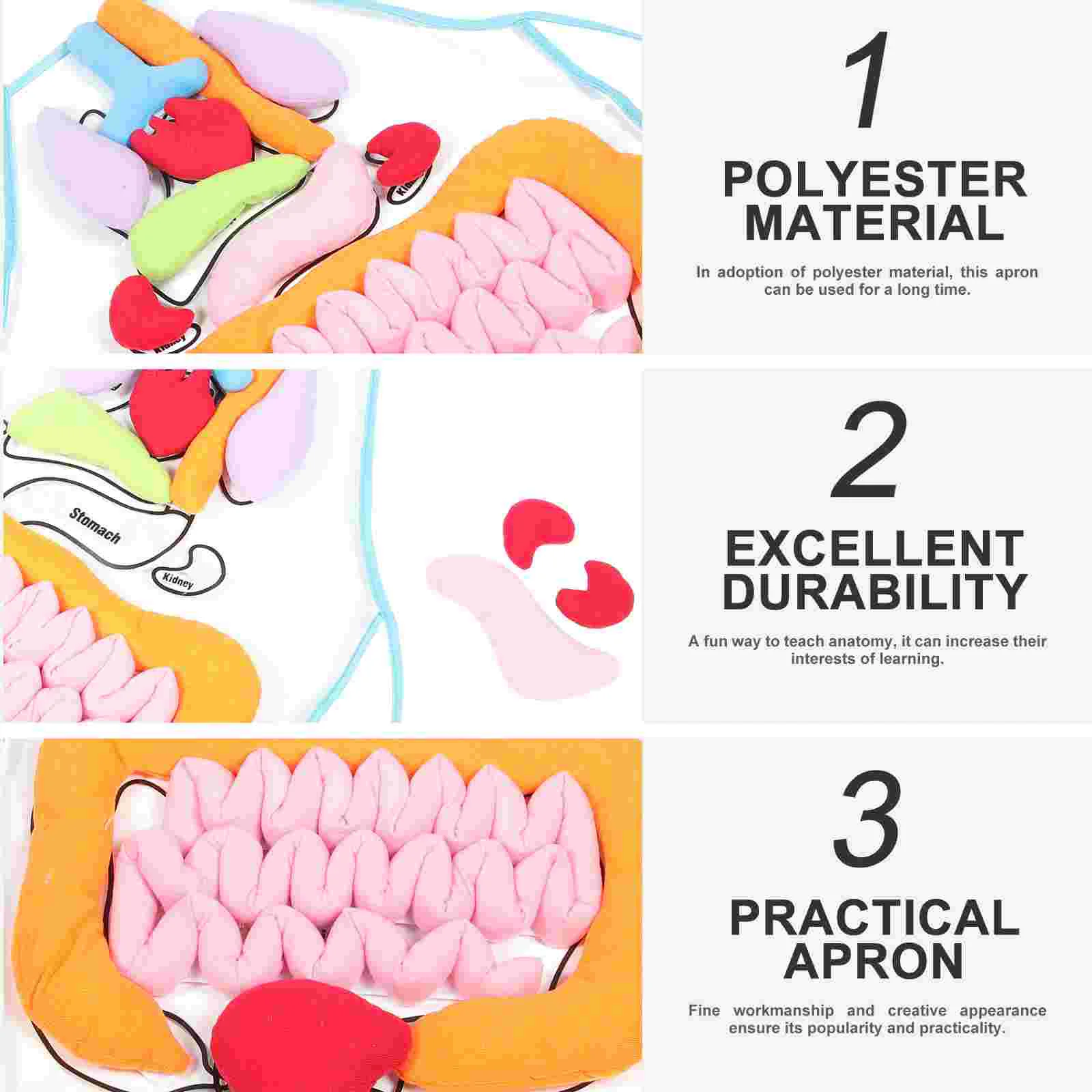 Kidney

Kidney

1

POLYESTER MATERIAL

In adoption of polyester material, this apron can be used for a long time.

Stomach

Kidney

2

EXCELLENT DURABILITY

A fun way to teach anatomy, it can increase their interests of learning.

3

PRACTICAL APRON

Fine workmanship and creative appearance ensure its popularity and practicality.