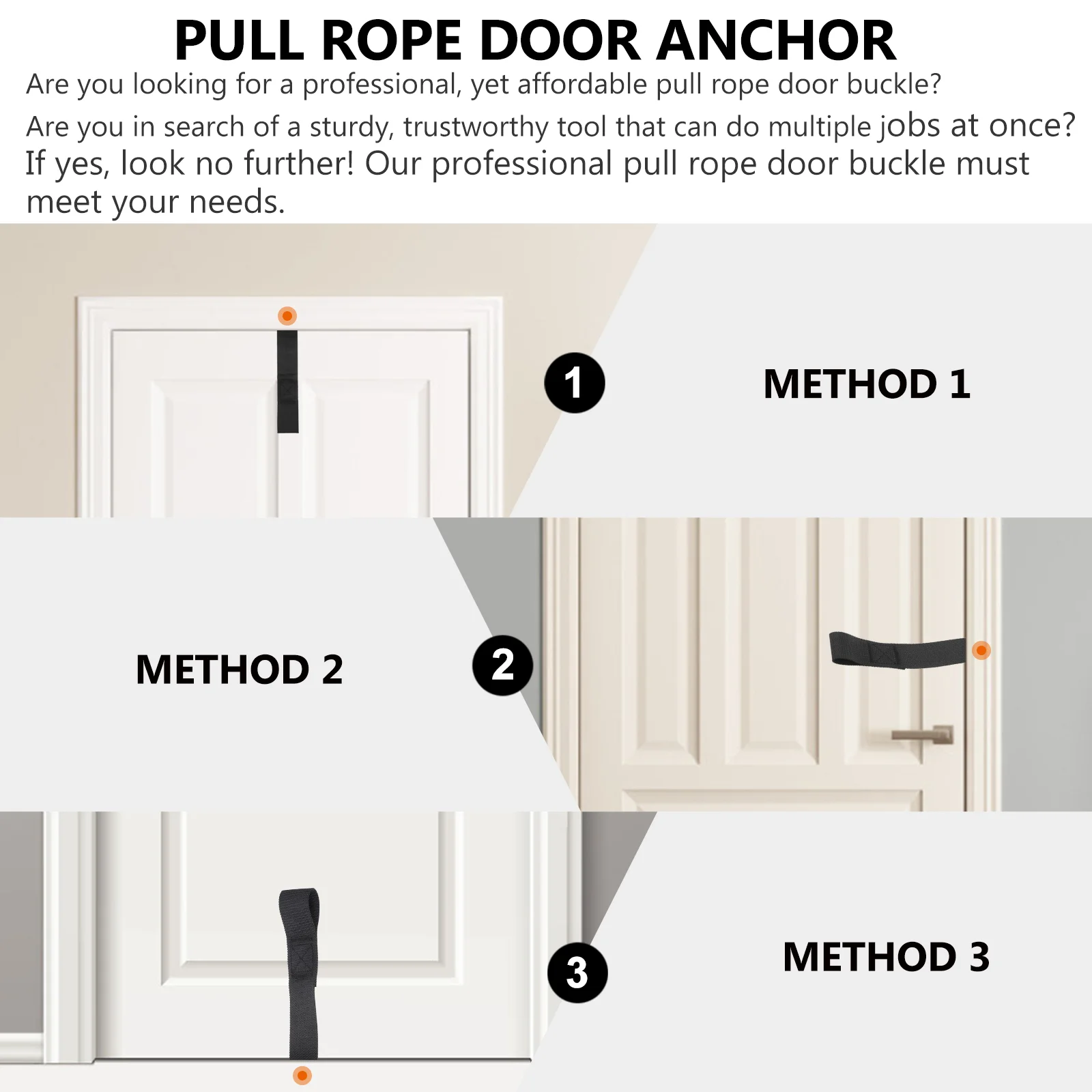 PULL ROPE DOOR ANCHOR

Are you looking for a professional, yet affordable pull rope door buckle?

Are you in search of a sturdy, trustworthy tool that can do multiple jobs at once?
If yes, look no further! Our professional pull rope door buckle must meet your needs.

1

METHOD 1

METHOD 2

2

3

METHOD 3