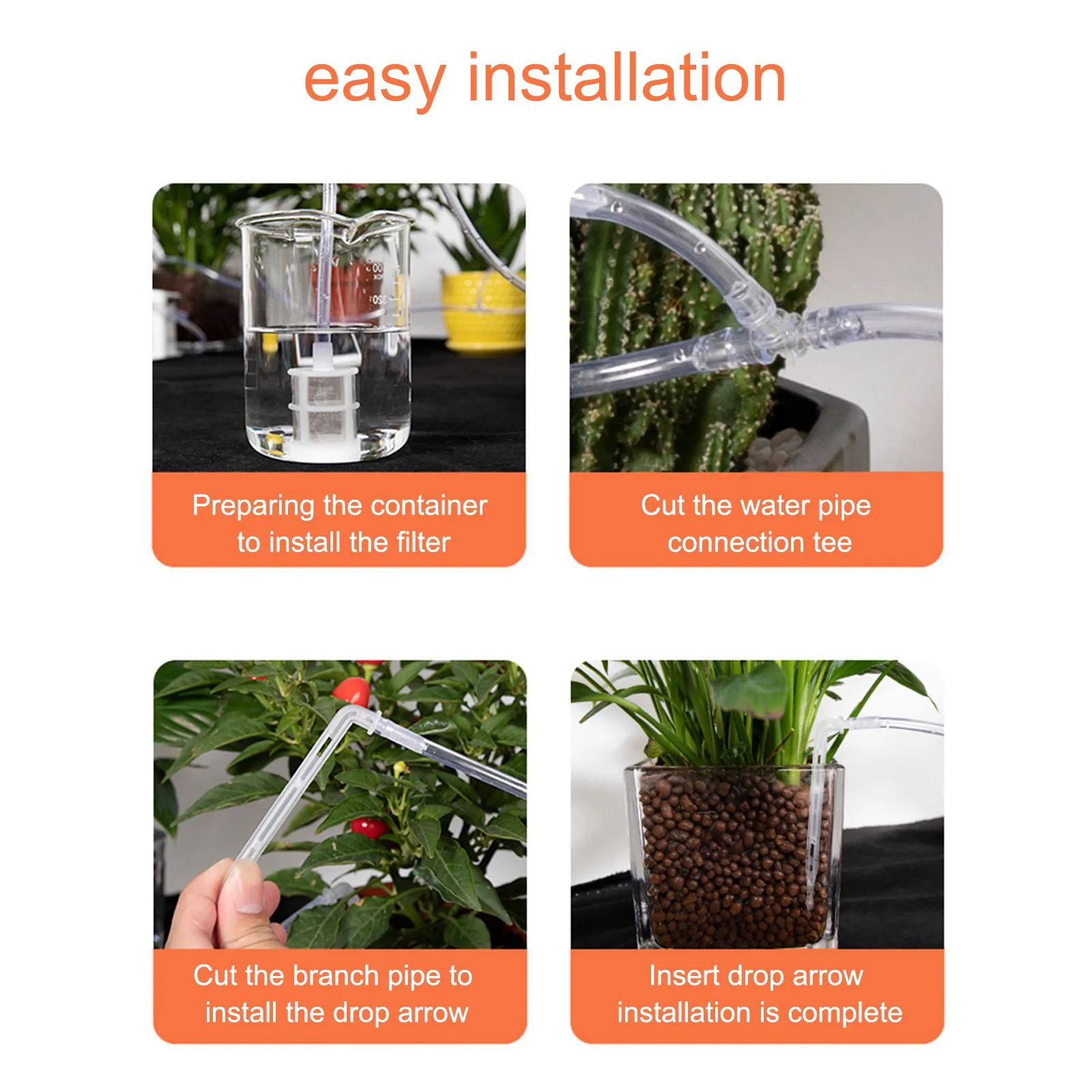 easy installation

Preparing the container to install the filter

Cut the water pipe connection tee

Cut the branch pipe to install the drop arrow

Insert drop arrow installation is complete