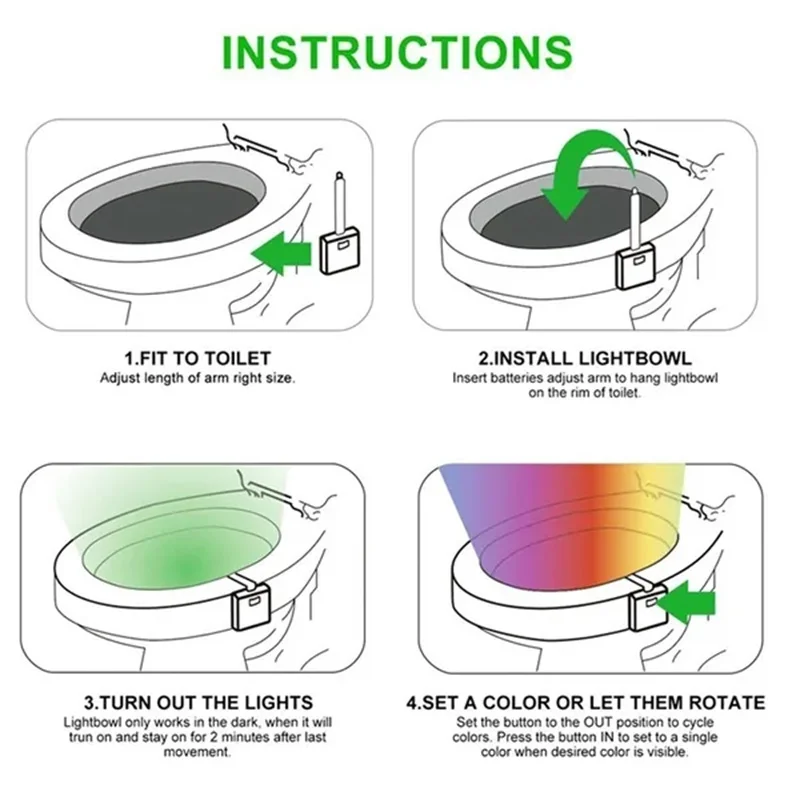 INSTRUCTIONS

1.FIT TO TOILET
Adjust length of arm right size.

2.INSTALL LIGHTBOWL
Insert batteries adjust arm to hang lightbowl on the rim of toilet.

3.TURN OUT THE LIGHTS
Lightbowl only works in the dark, when it will trun on and stay on for 2 minutes after last movement.

4.SET A COLOR OR LET THEM ROTATE
Set the button to the OUT position to cycle colors. Press the button IN to set to a single color when desired color is visible.