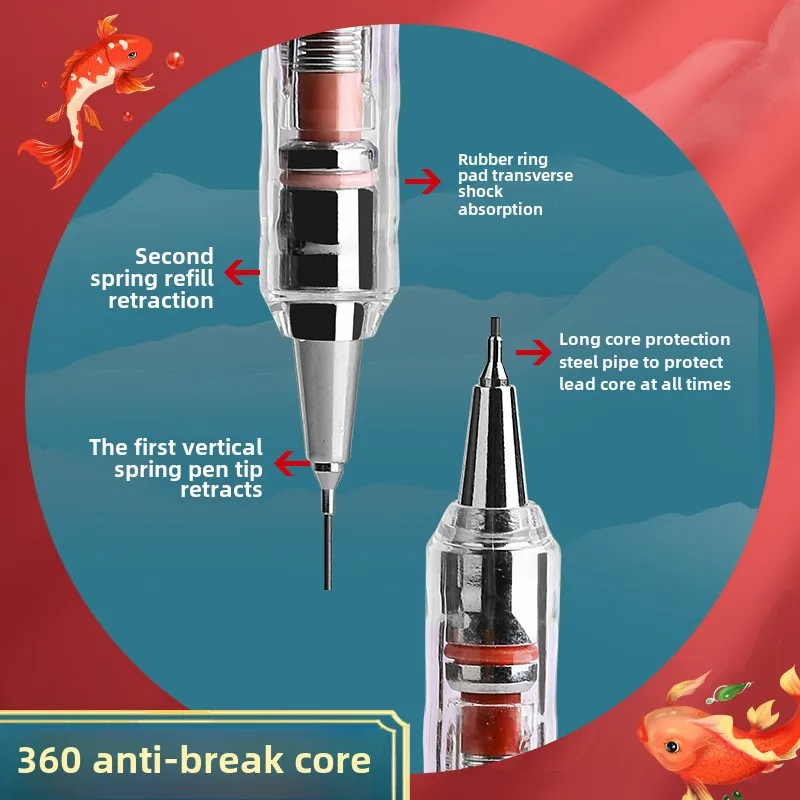 Rubber ring pad transverse shock absorption

Second spring refill retraction

Long core protection steel pipe to protect lead core at all times

The first vertical spring pen tip retracts

360 anti-break core