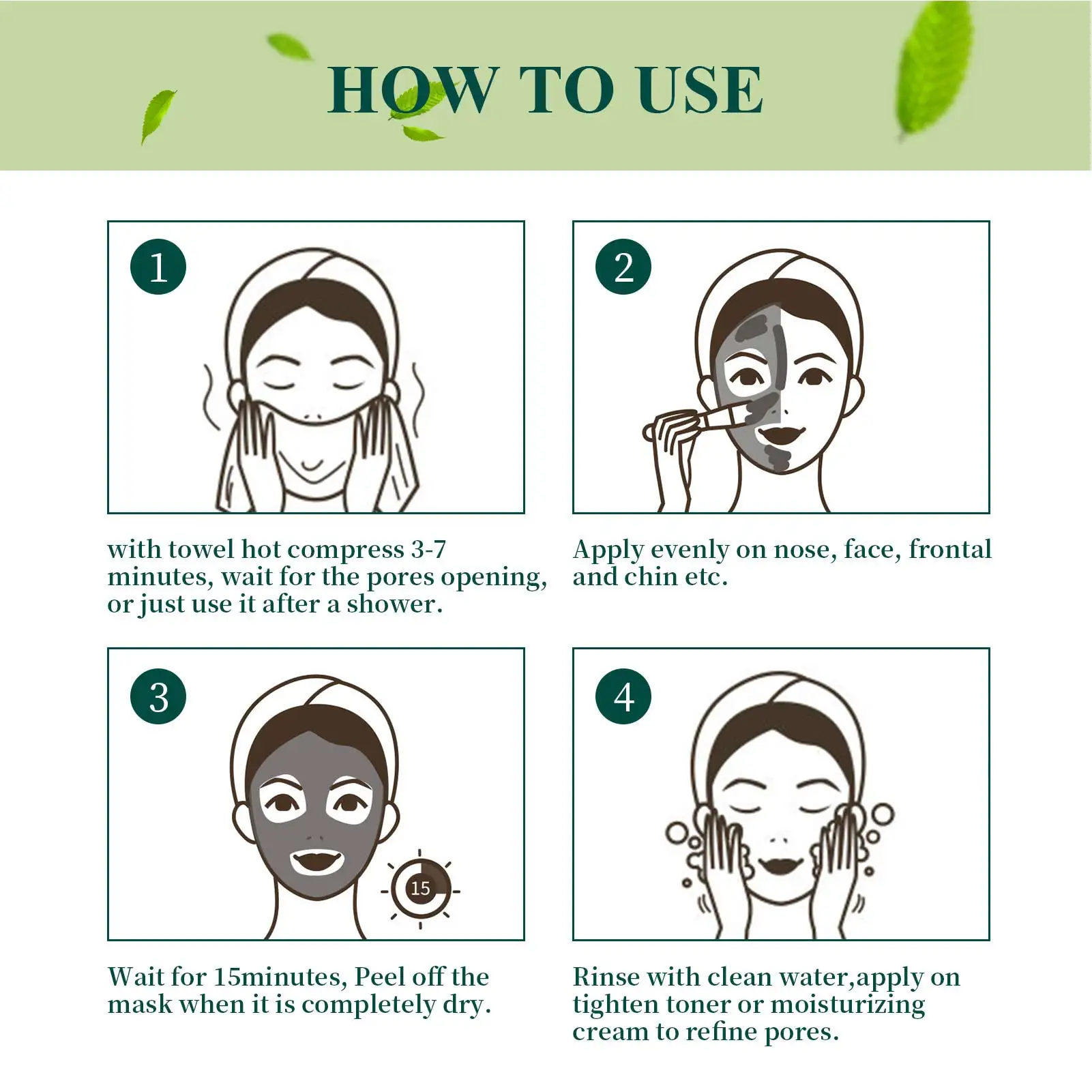 HOW TO USE

1

with towel hot compress 3-7 minutes, wait for the pores opening, or just use it after a shower.

2

Apply evenly on nose, face, frontal and chin etc.

3

15

Wait for 15minutes, Peel off the mask when it is completely dry.

4

Rinse with clean water,apply on tighten toner or moisturizing cream to refine pores.