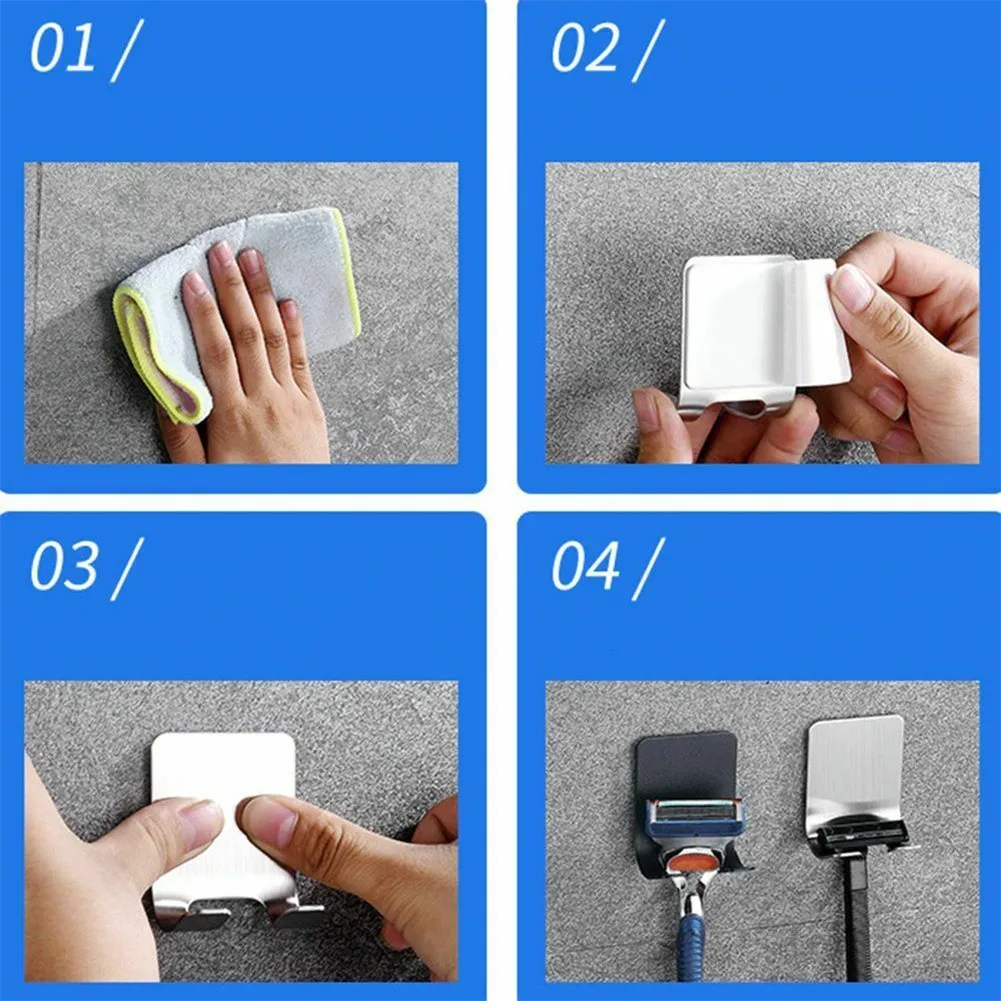 01 /

02 /

03 /

04 /