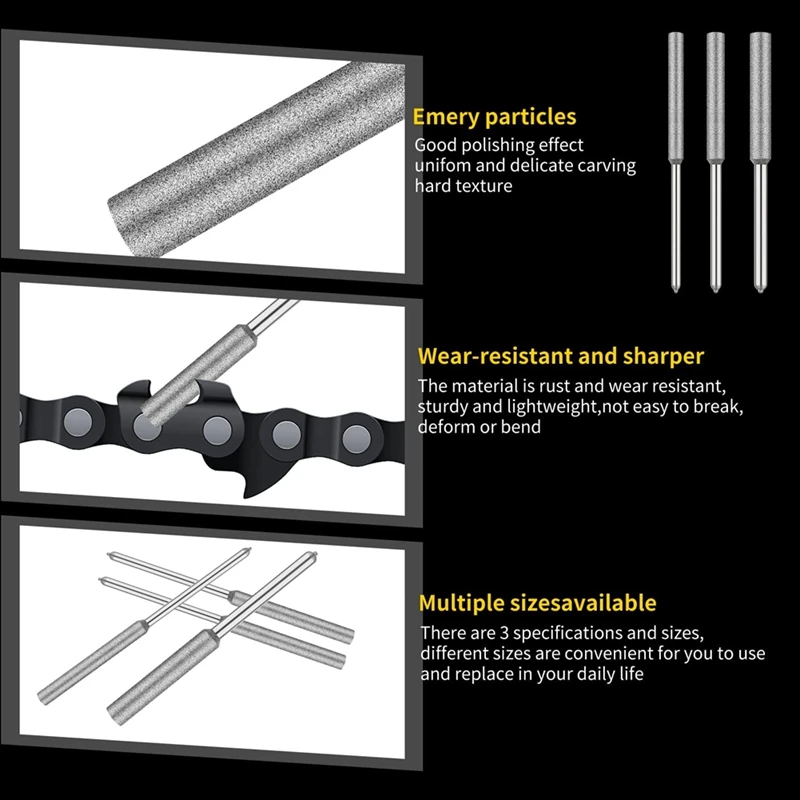 Emery particles
Good polishing effect
unifom and delicate carving
hard texture

Wear-resistant and sharper
The material is rust and wear resistant, sturdy and lightweight,not easy to break, deform or bend

Multiple sizesavailable
There are 3 specifications and sizes, different sizes are convenient for you to use and replace in your daily life