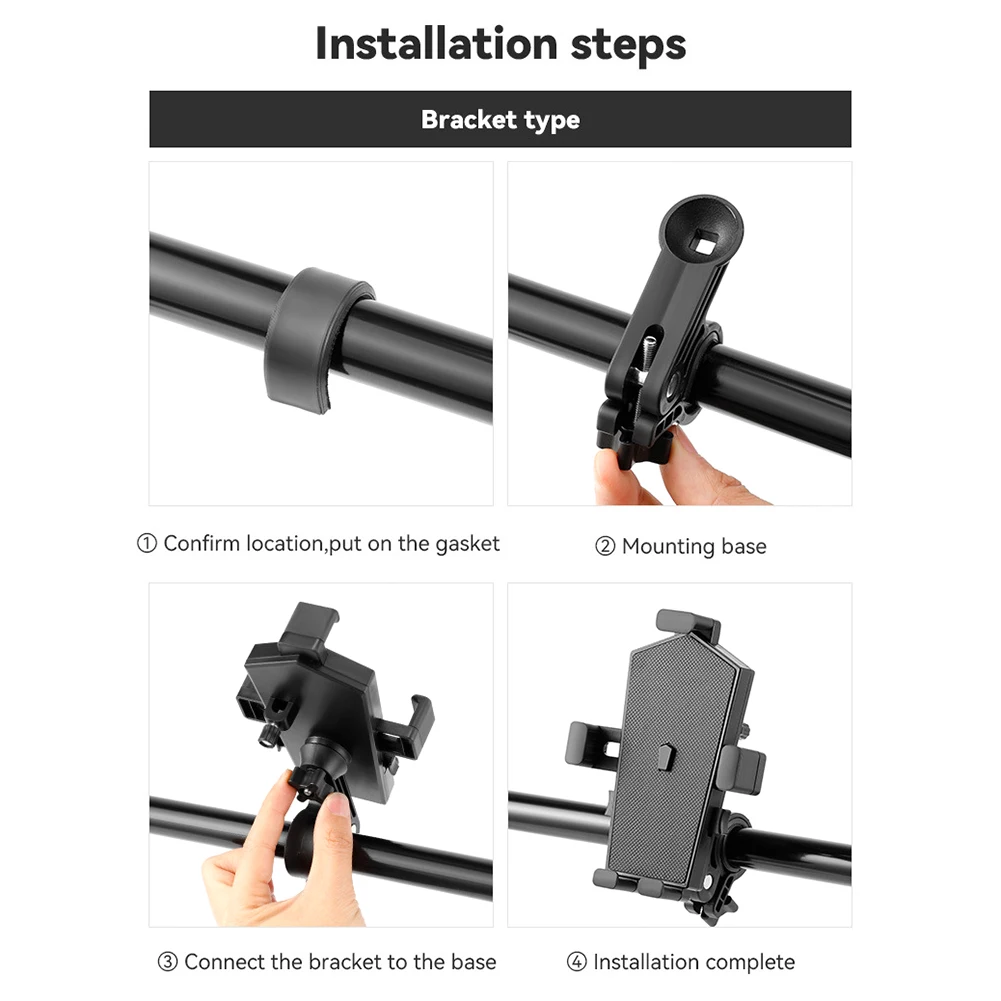 Installation steps

Bracket type

① Confirm location,put on the gasket

② Mounting base

③ Connect the bracket to the base

④ Installation complete