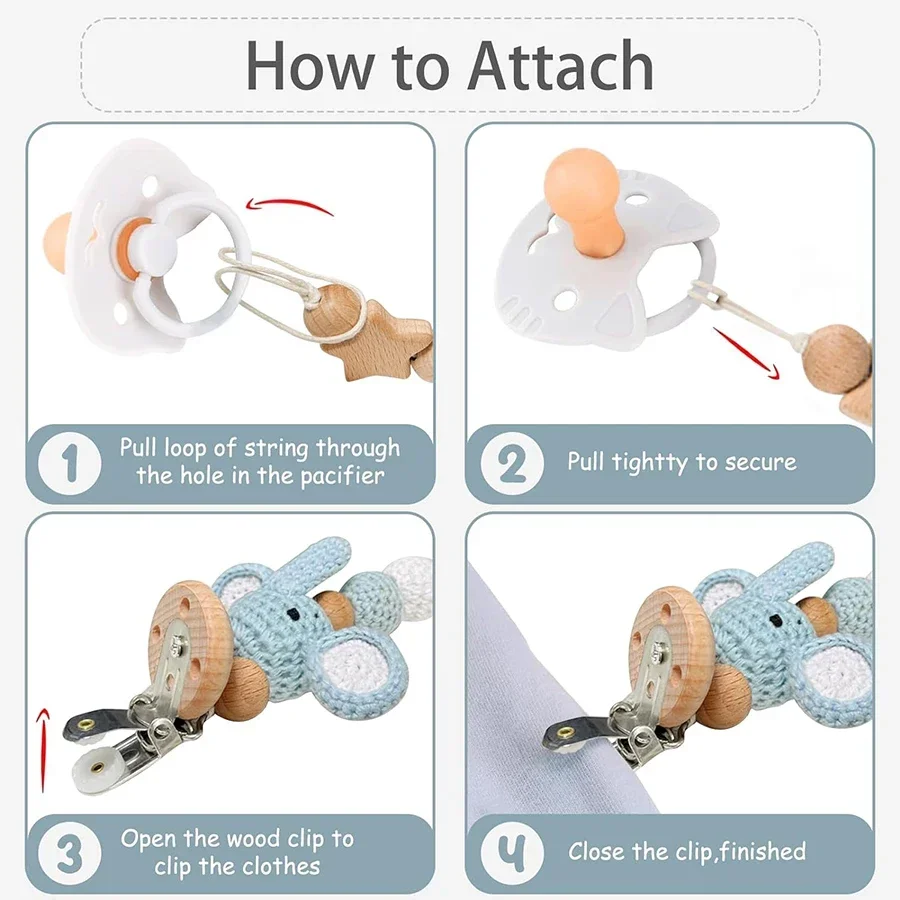 How to Attach

1 Pull loop of string through the hole in the pacifier

2 Pull tightty to secure

3 Open the wood clip to clip the clothes

4 Close the clip,finished