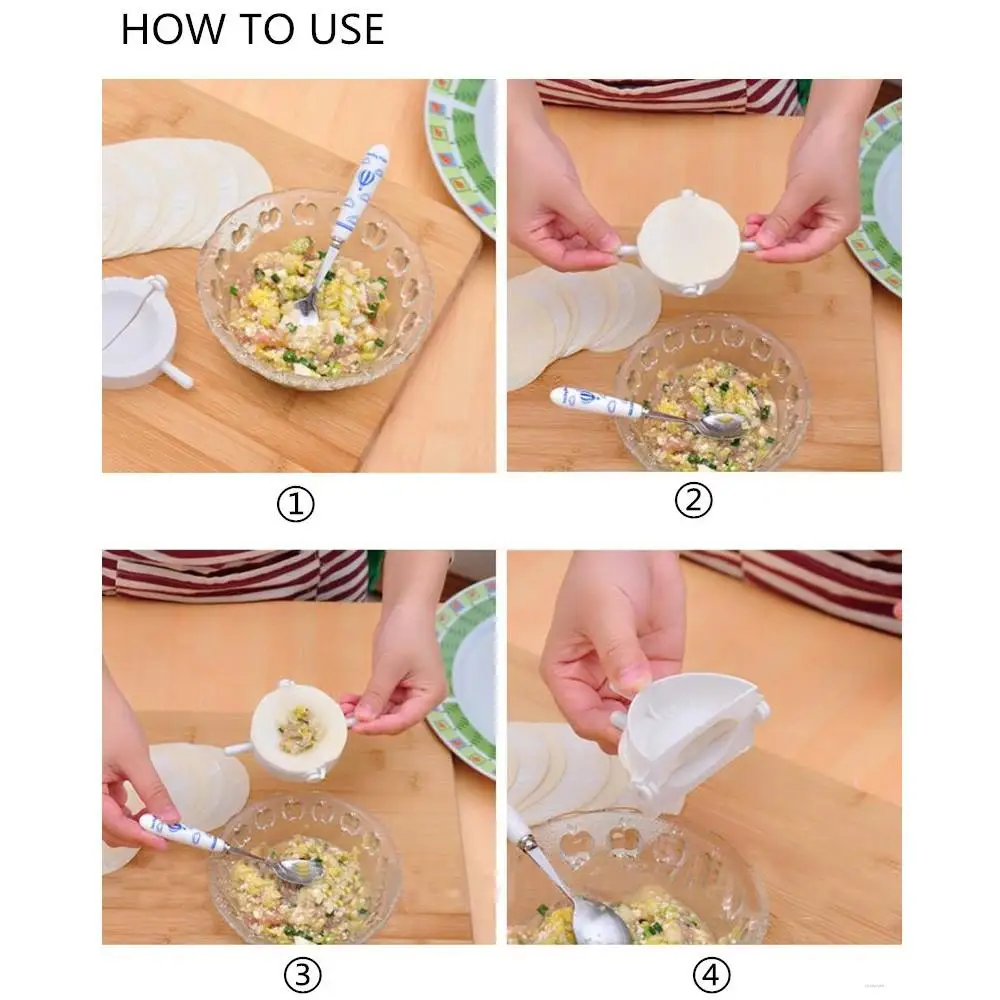 HOW TO USE

①

②

③

④