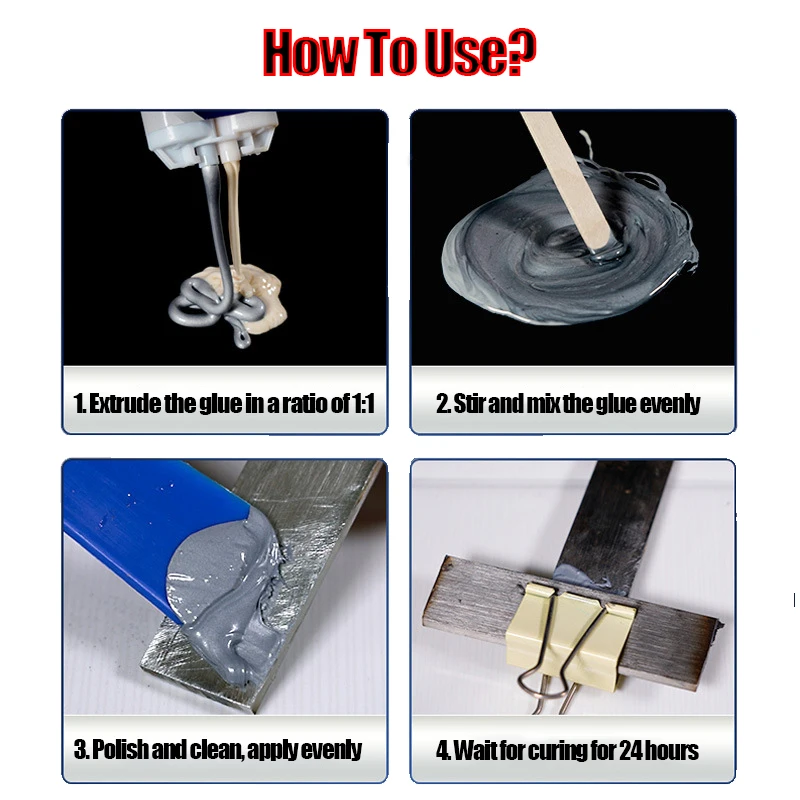 How To Use?

1. Extrude the glue in a ratio of 1:1

2. Stir and mix the glue evenly

3. Polish and clean, apply evenly

4. Wait for curing for 24 hours