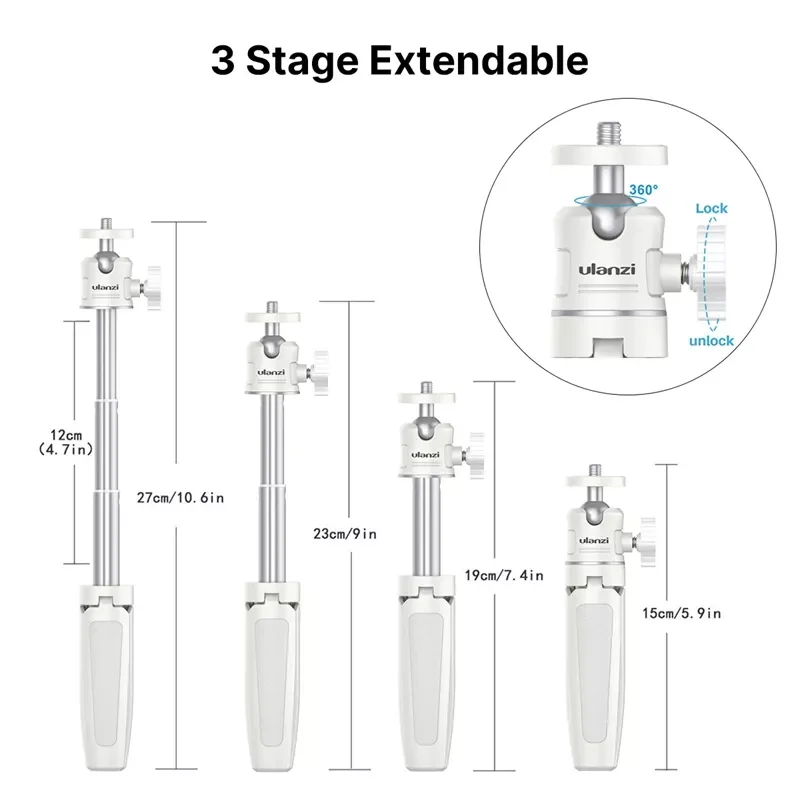 3 Stage Extendable

360°

Lock

ulanzi

unlock

ulanzi

12cm (4.7in)

27cm/10.6in

ulanzi

23cm/9in

ulanzi

19cm/7.4in

ulanzi

15cm/5.9in