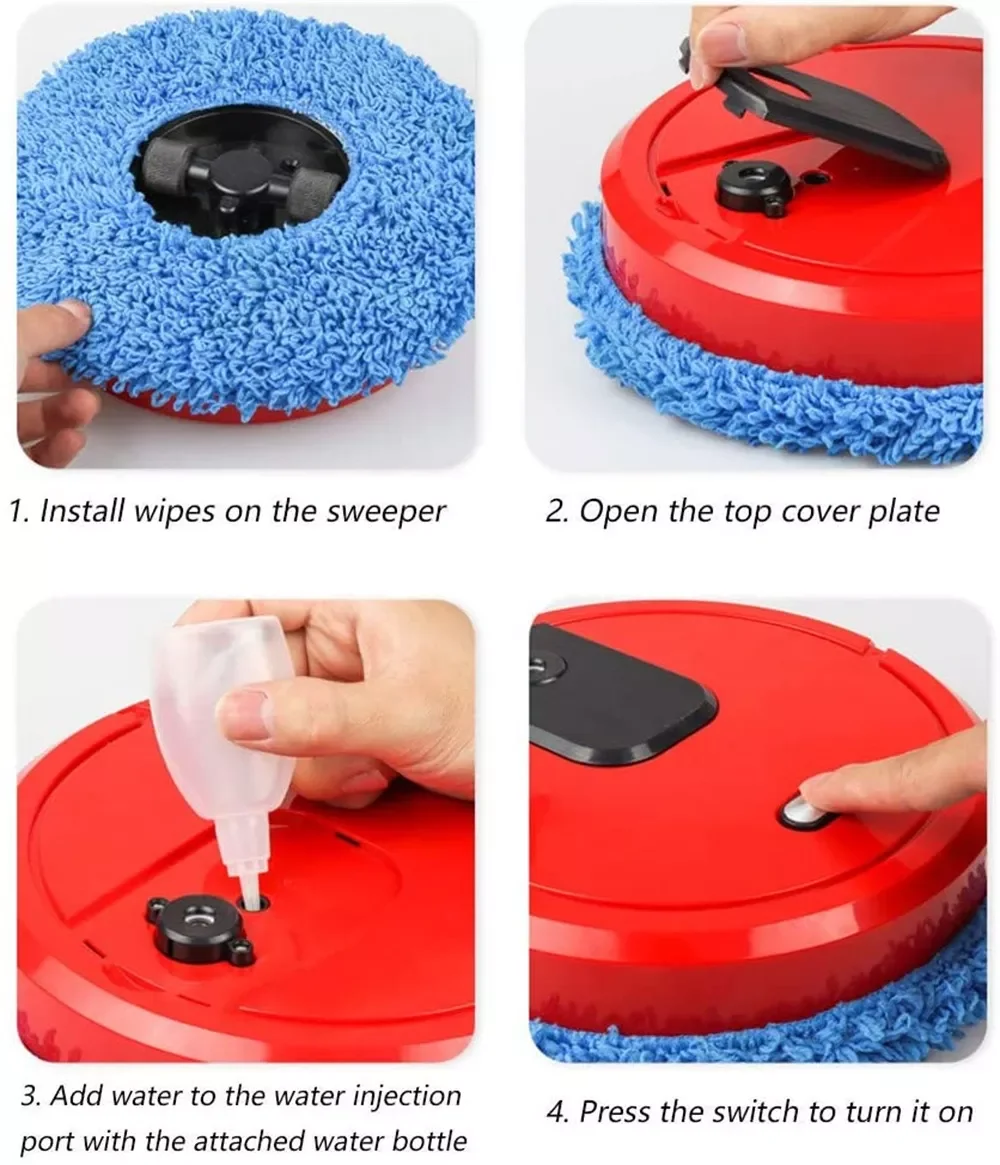 1. Install wipes on the sweeper

2. Open the top cover plate

3. Add water to the water injection port with the attached water bottle

4. Press the switch to turn it on