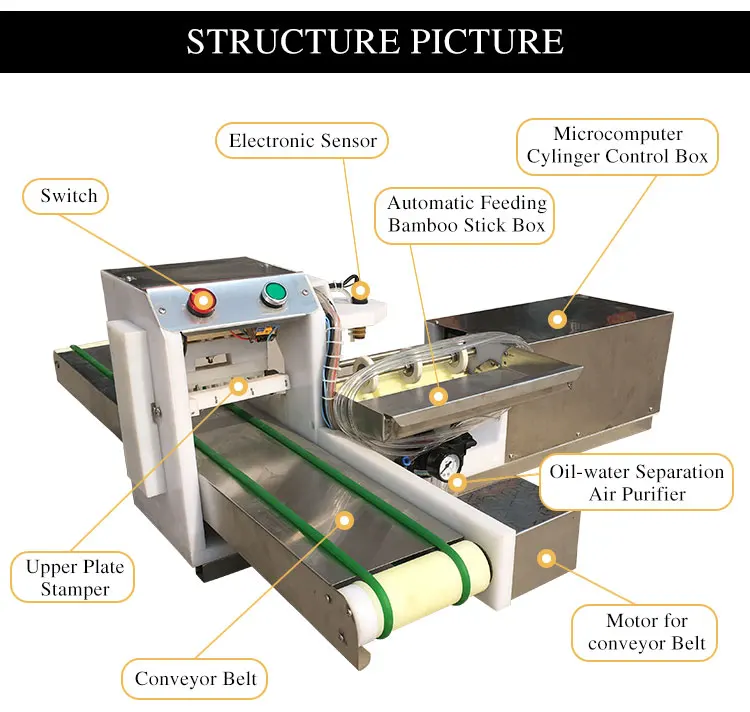 STRUCTURE PICTURE

Electronic Sensor

Microcomputer Cylinger Control Box

Switch

Automatic Feeding Bamboo Stick Box

Oil-water Separation Air Purifier

Upper Plate Stamper

Motor for conveyor Belt

Conveyor Belt