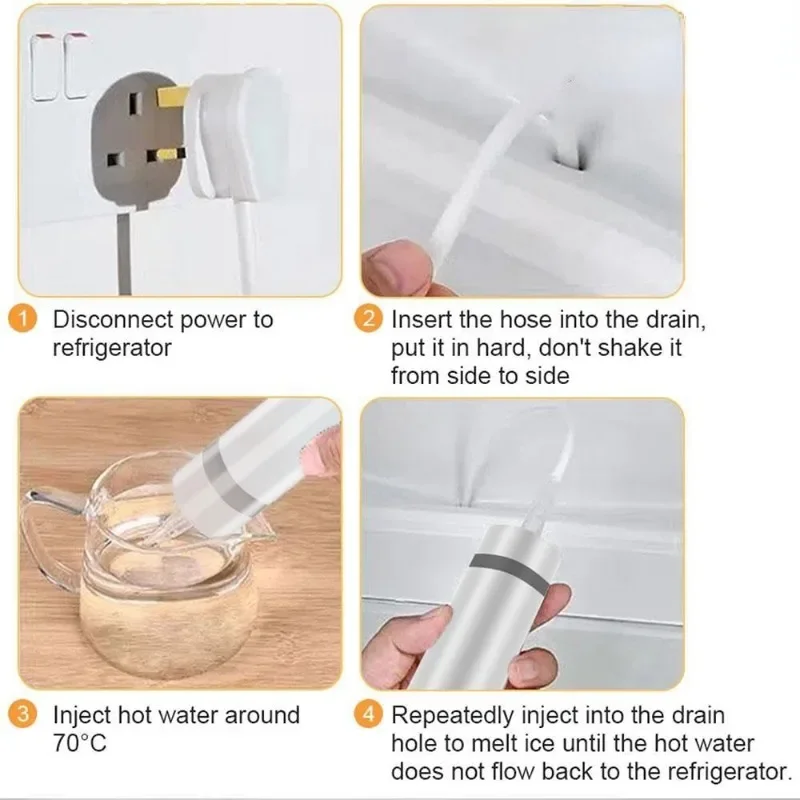 1 Disconnect power to refrigerator

2 Insert the hose into the drain, put it in hard, don't shake it from side to side

3 Inject hot water around 70°C

4 Repeatedly inject into the drain hole to melt ice until the hot water does not flow back to the refrigerator.