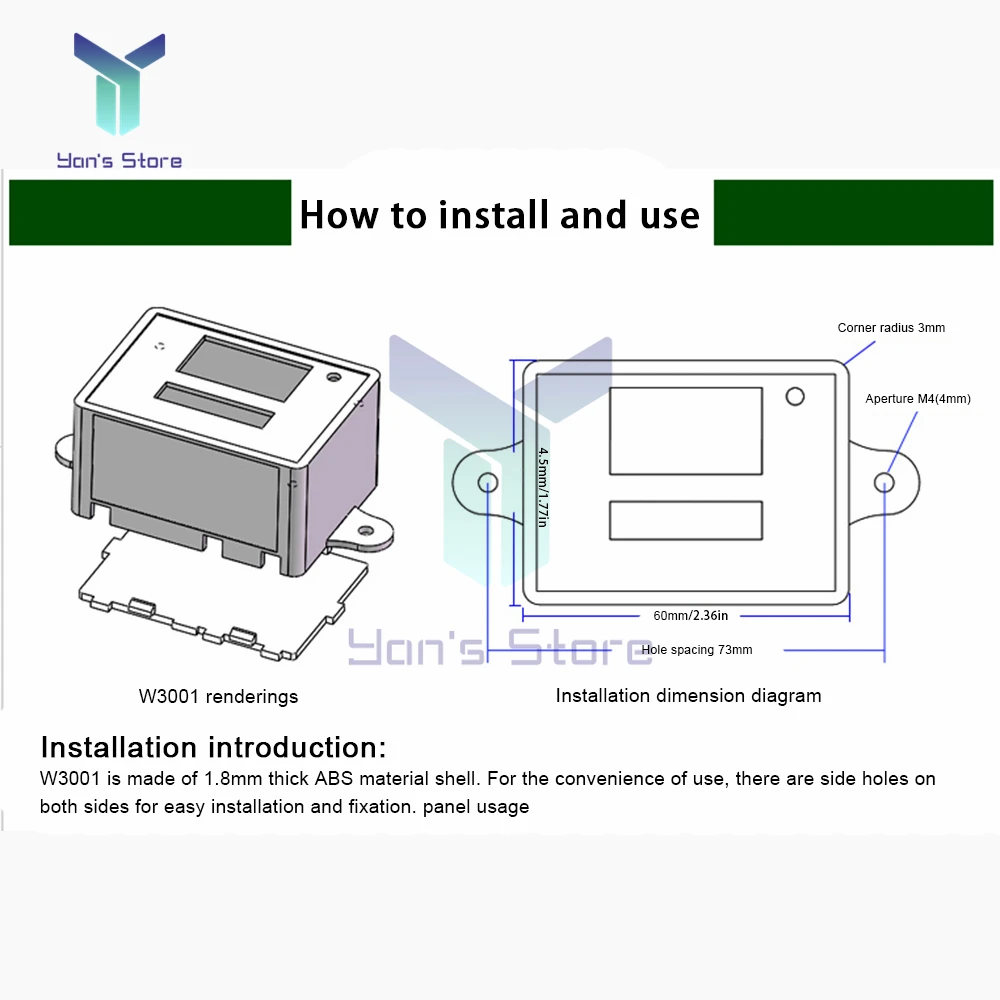 Yan's Store

How to install and use

Corner radius 3mm

Aperture M4(4mm)

4.5mm/1.77in

60mm/2.36in

Hole spacing 73mm

Yan's Store

W3001 renderings

Installation dimension diagram

Installation introduction:

W3001 is made of 1.8mm thick ABS material shell. For the convenience of use, there are side holes on both sides for easy installation and fixation. panel usage