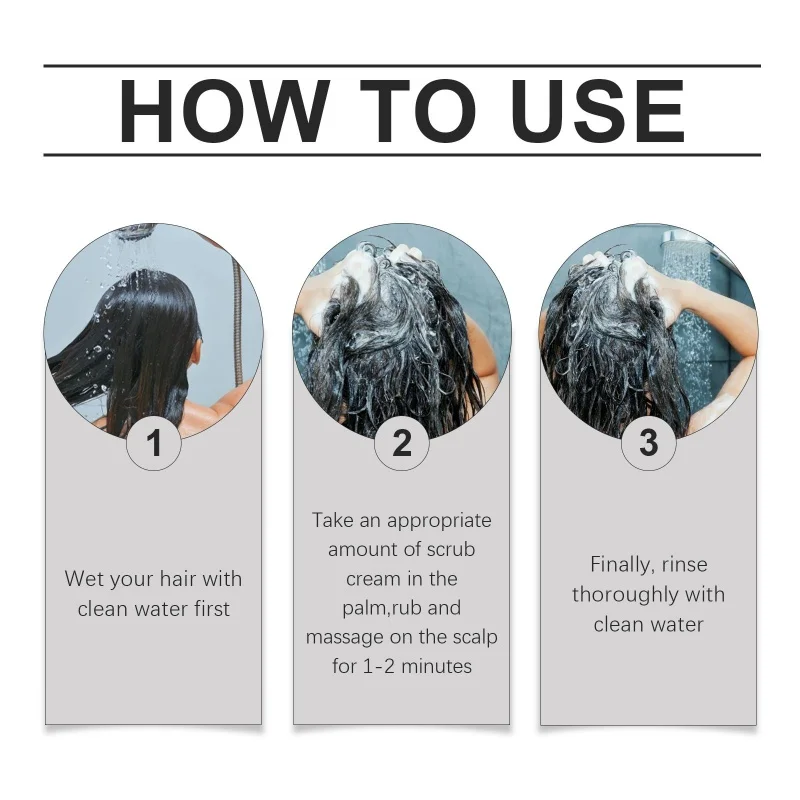 HOW TO USE

1

Wet your hair with clean water first

2

Take an appropriate amount of scrub cream in the palm,rub and massage on the scalp for 1-2 minutes

3

Finally, rinse thoroughly with clean water