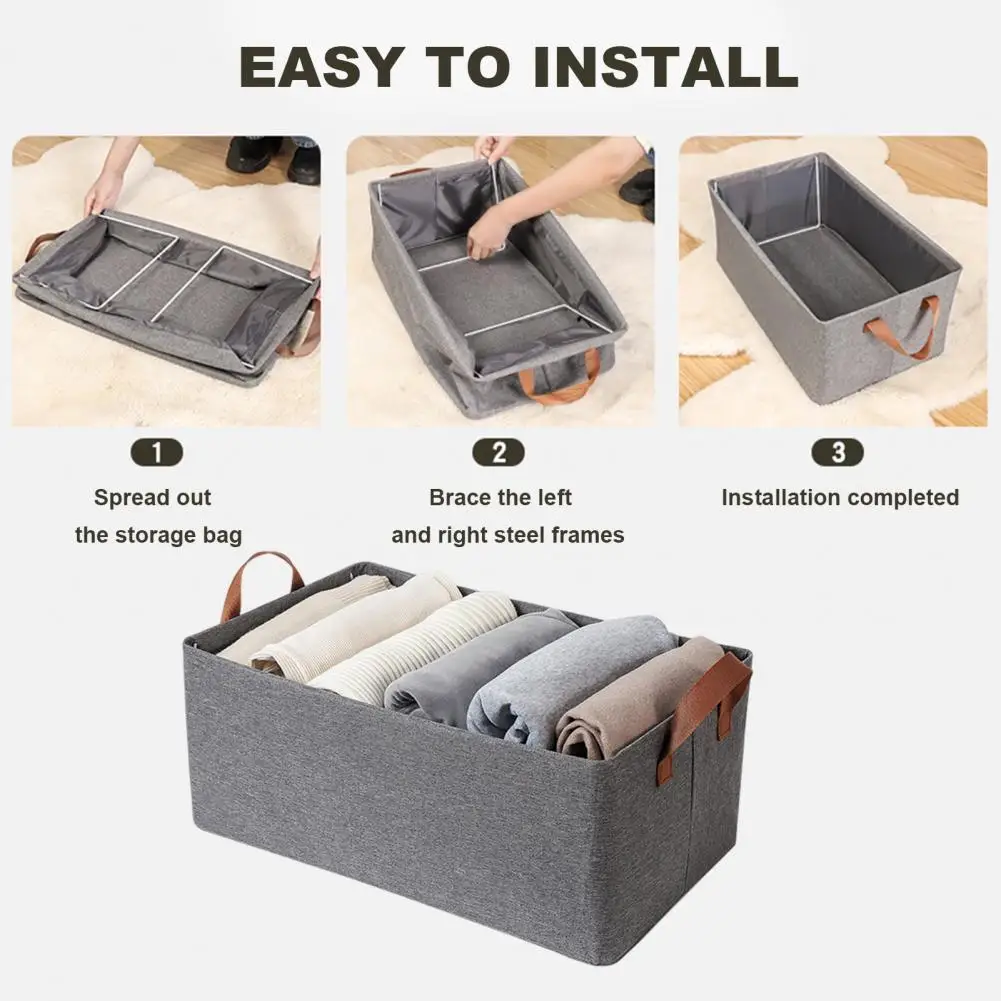 EASY TO INSTALL

1
Spread out the storage bag

2
Brace the left and right steel frames

3
Installation completed