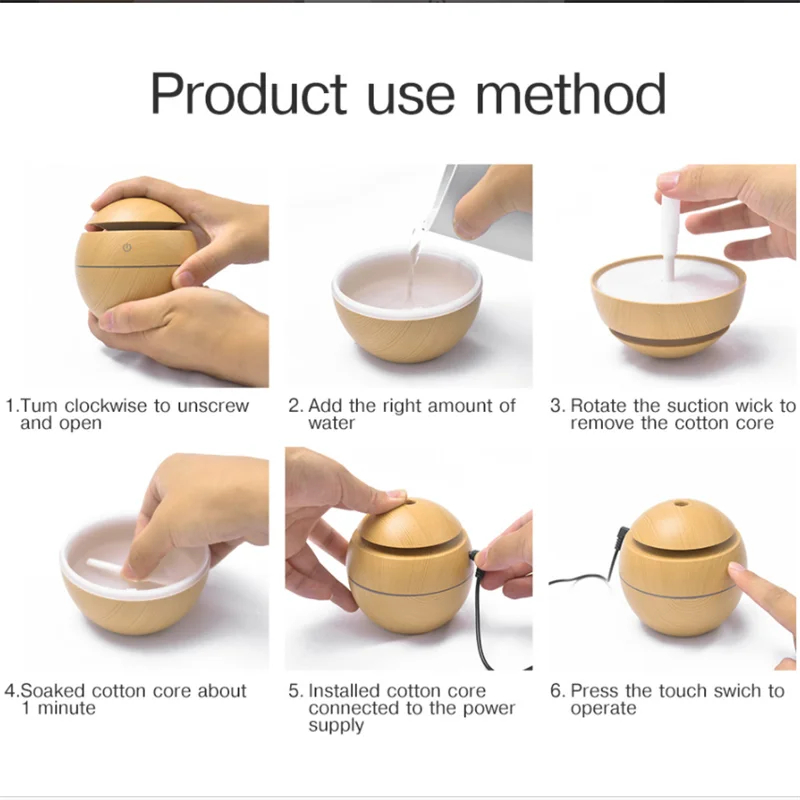 Product use method

1.Tum clockwise to unscrew and open

2. Add the right amount of water

3. Rotate the suction wick to remove the cotton core

4.Soaked cotton core about 1 minute

5. Installed cotton core connected to the power supply

6. Press the touch swich to operate