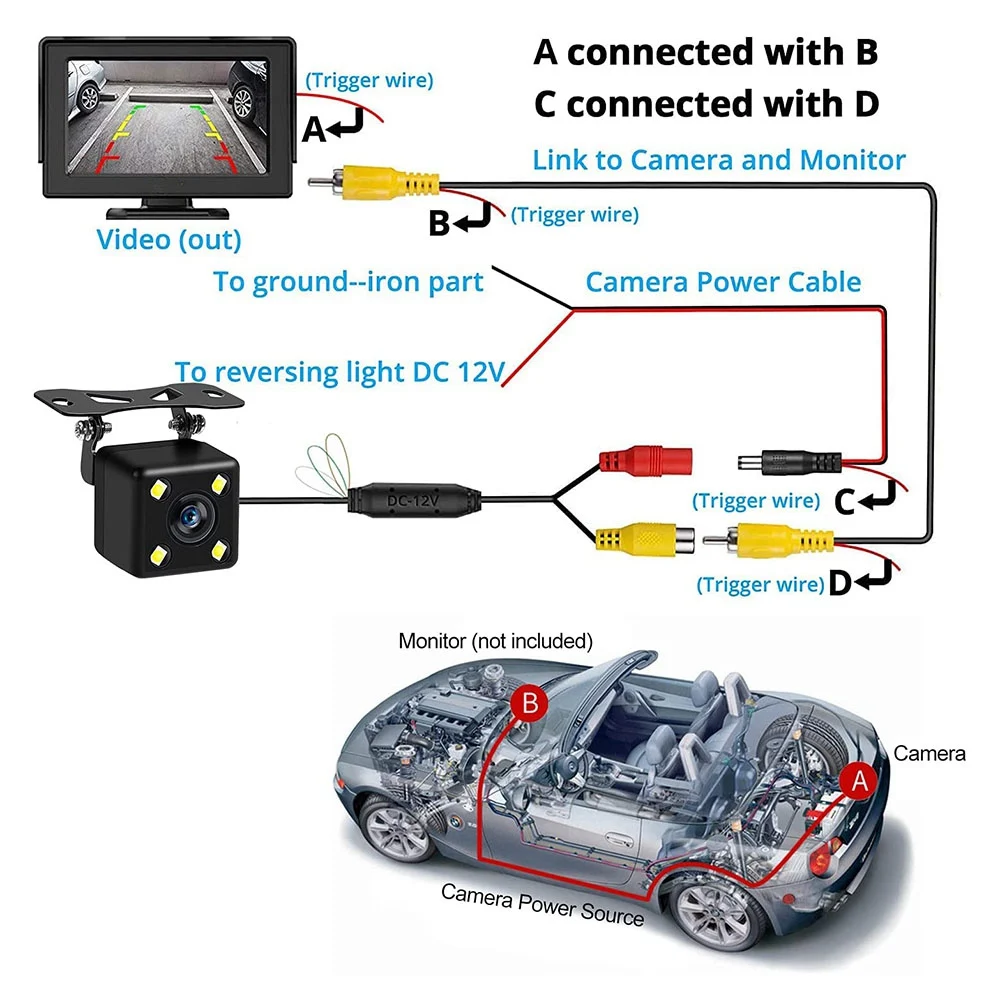 A connected with B
C connected with D

(Trigger wire)
A

Link to Camera and Monitor

B
(Trigger wire)

Video (out)

To ground--iron part

Camera Power Cable

To reversing light DC 12V

DC-12V

(Trigger wire)
C

(Trigger wire)
D

Monitor (not included)

B

Camera

A

Camera Power Source