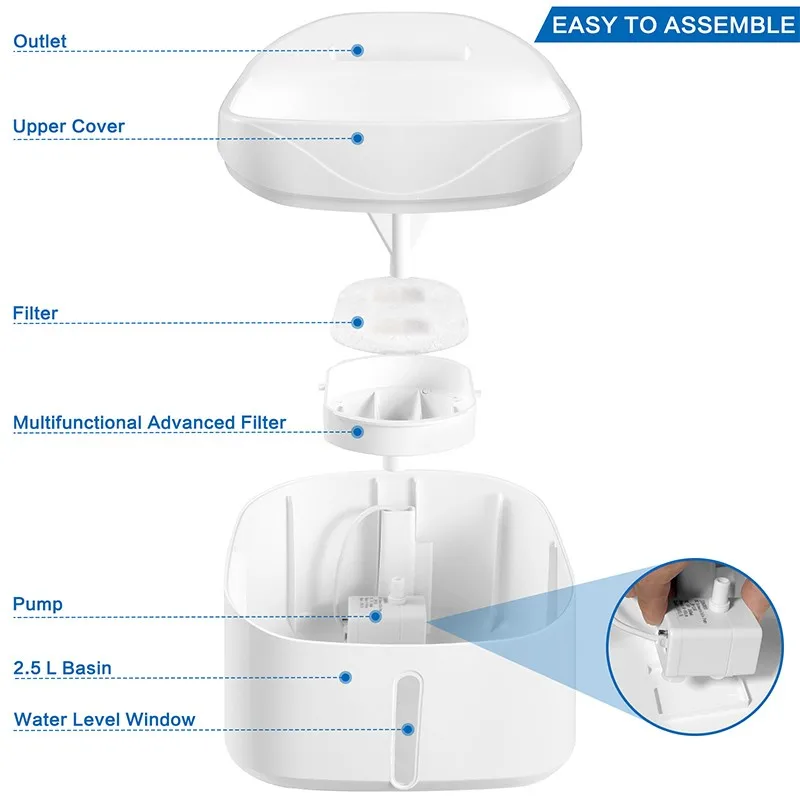 EASY TO ASSEMBLE

Outlet

Upper Cover

Filter

Multifunctional Advanced Filter

Pump

2.5 L Basin

Water Level Window