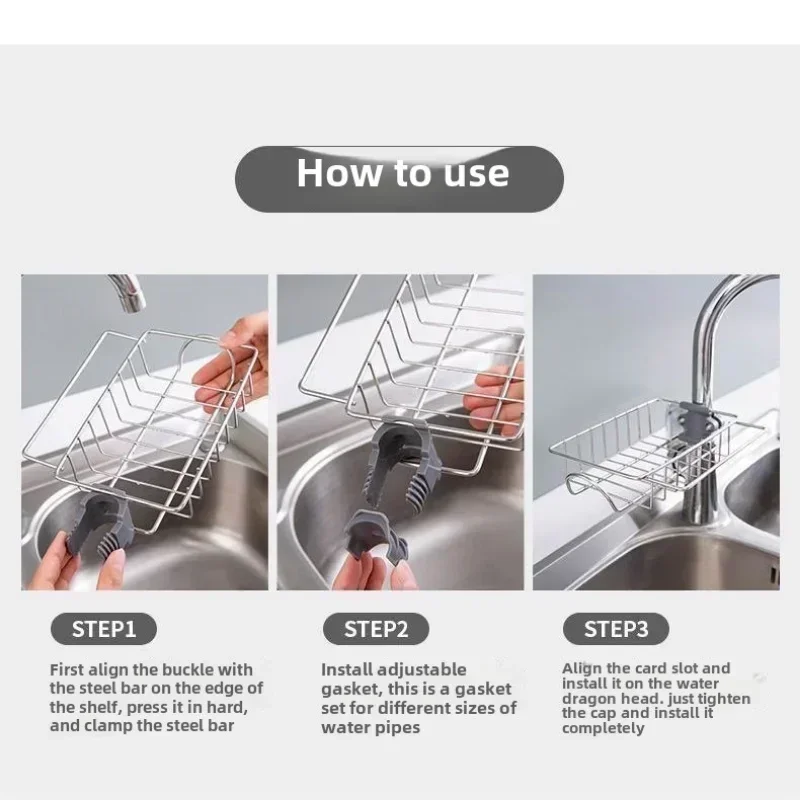 How to use

STEP1

First align the buckle with the steel bar on the edge of the shelf, press it in hard, and clamp the steel bar

STEP2

Install adjustable gasket, this is a gasket set for different sizes of water pipes

STEP3

Align the card slot and install it on the water dragon head. just tighten the cap and install it completely