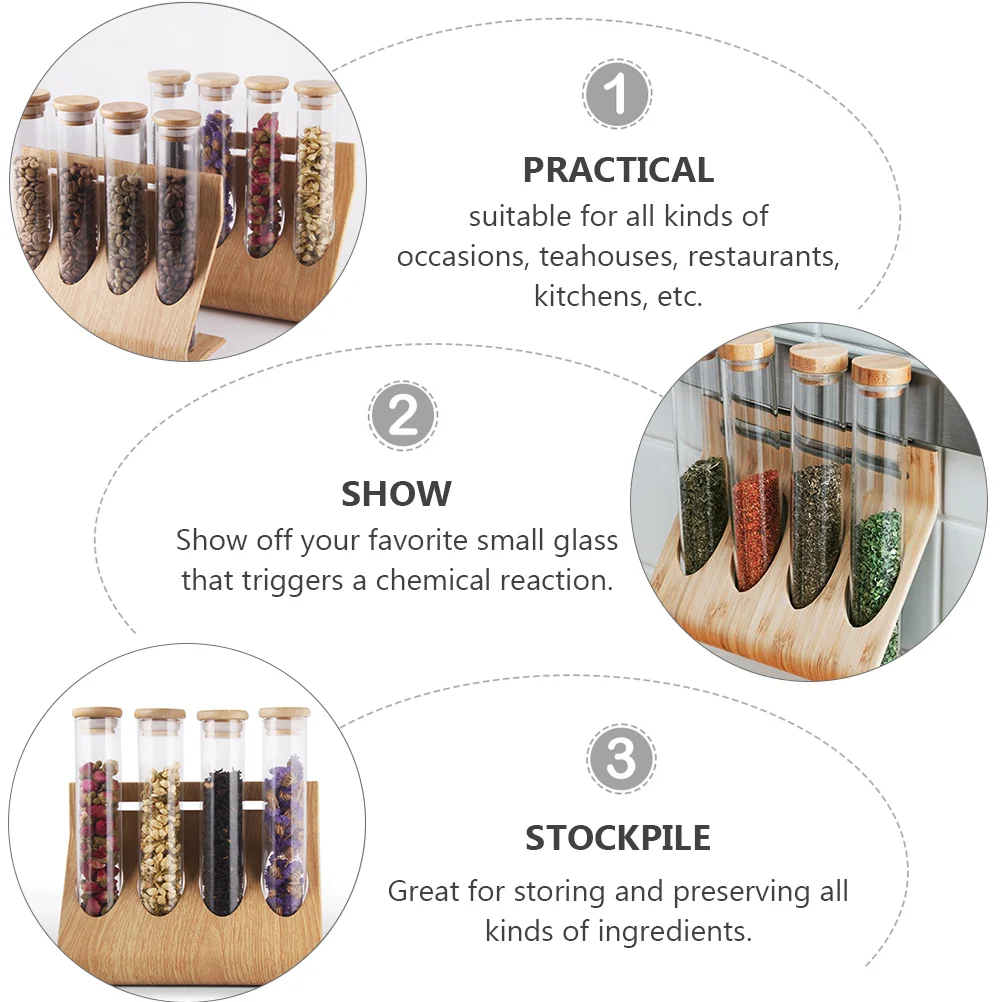 1

PRACTICAL

suitable for all kinds of occasions, teahouses, restaurants, kitchens, etc.

2

SHOW

Show off your favorite small glass that triggers a chemical reaction.

3

STOCKPILE

Great for storing and preserving all kinds of ingredients.