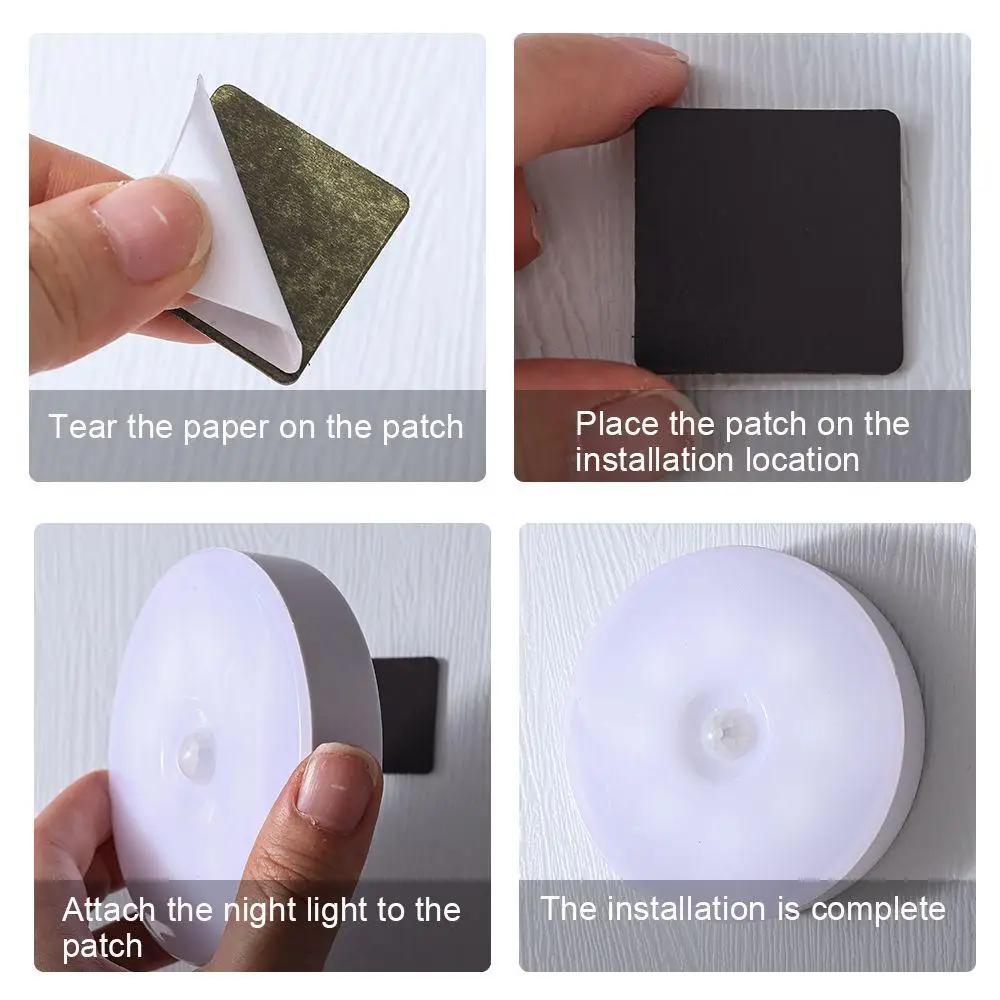 Tear the paper on the patch

Place the patch on the installation location

Attach the night light to the patch

The installation is complete