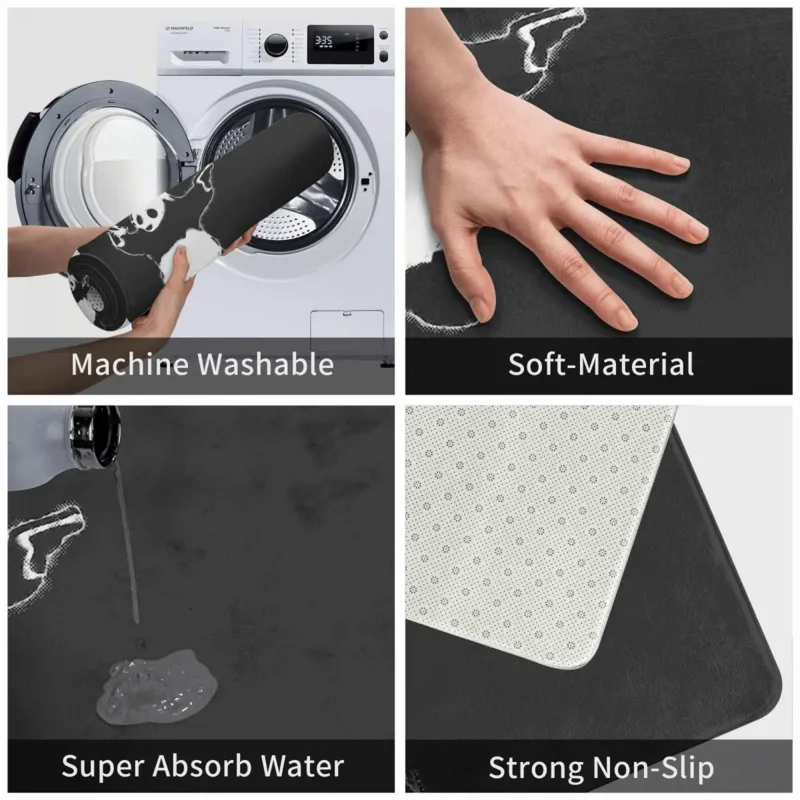 MAUNFELD

3:35

Machine Washable

Soft-Material

Super Absorb Water

Strong Non-Slip