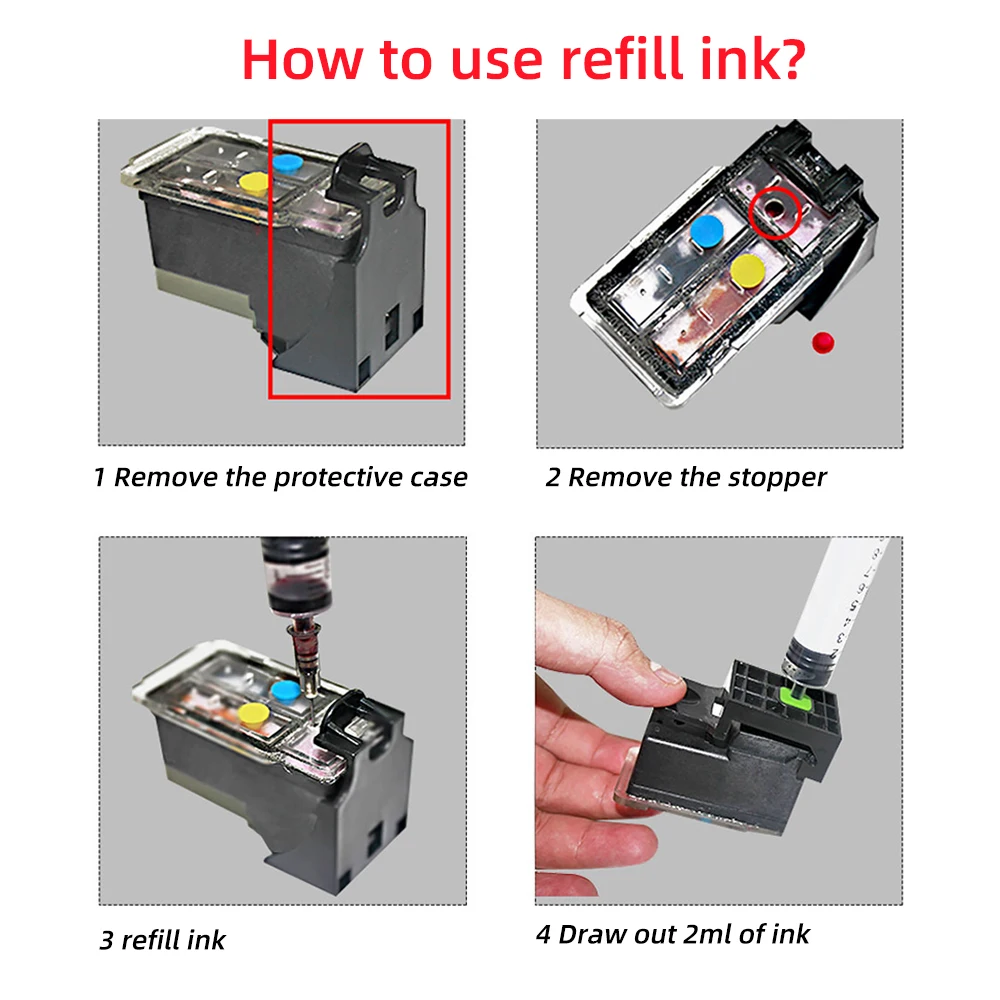 How to use refill ink?

1 Remove the protective case

2 Remove the stopper

3 refill ink

4 Draw out 2ml of ink