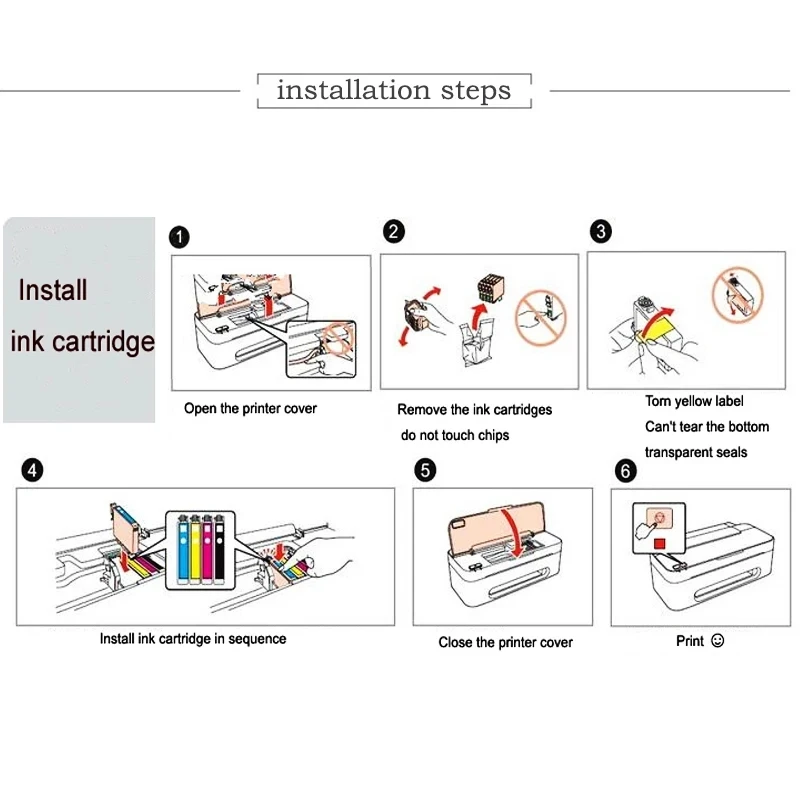 installation steps

Install ink cartridge

1

Open the printer cover

2

Remove the ink cartridges do not touch chips

3

Torn yellow label Can't tear the bottom transparent seals

4

Install ink cartridge in sequence

5

Close the printer cover

6

Print ☺