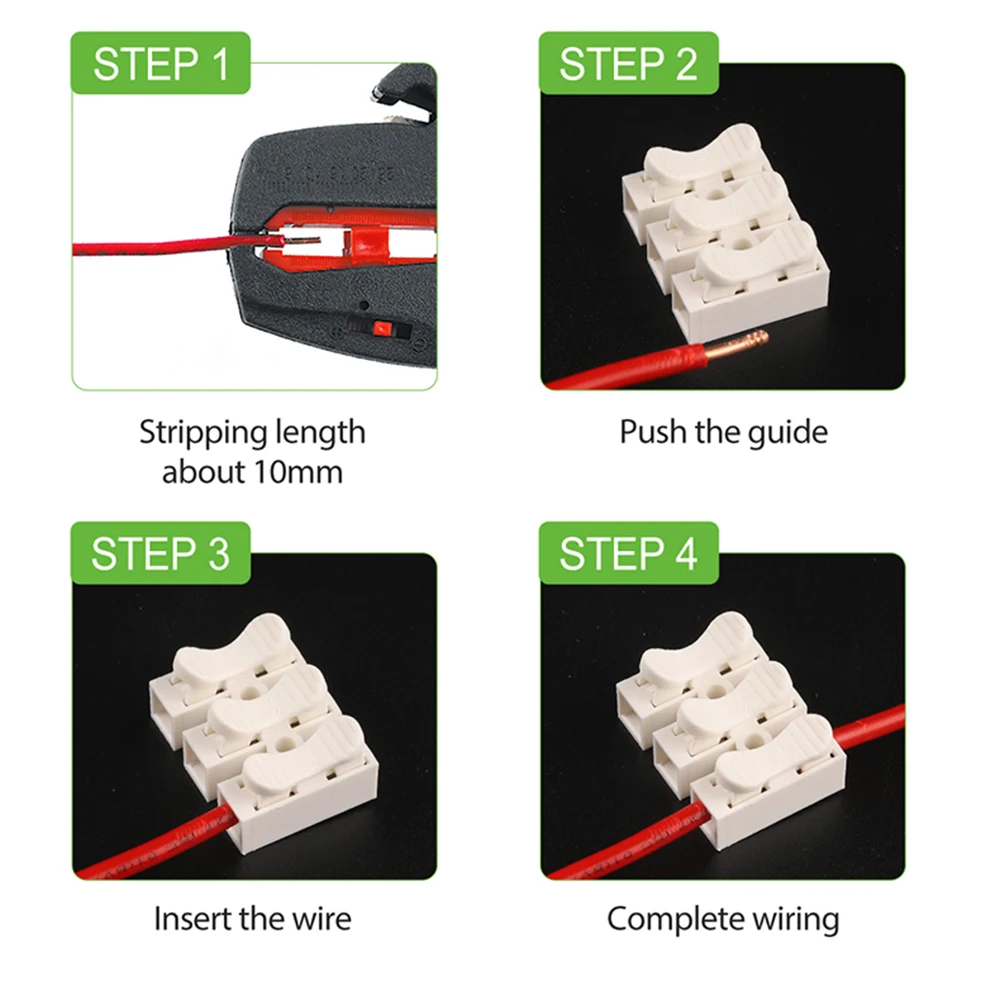 STEP 1

Stripping length about 10mm

STEP 2

Push the guide

STEP 3

Insert the wire

STEP 4

Complete wiring