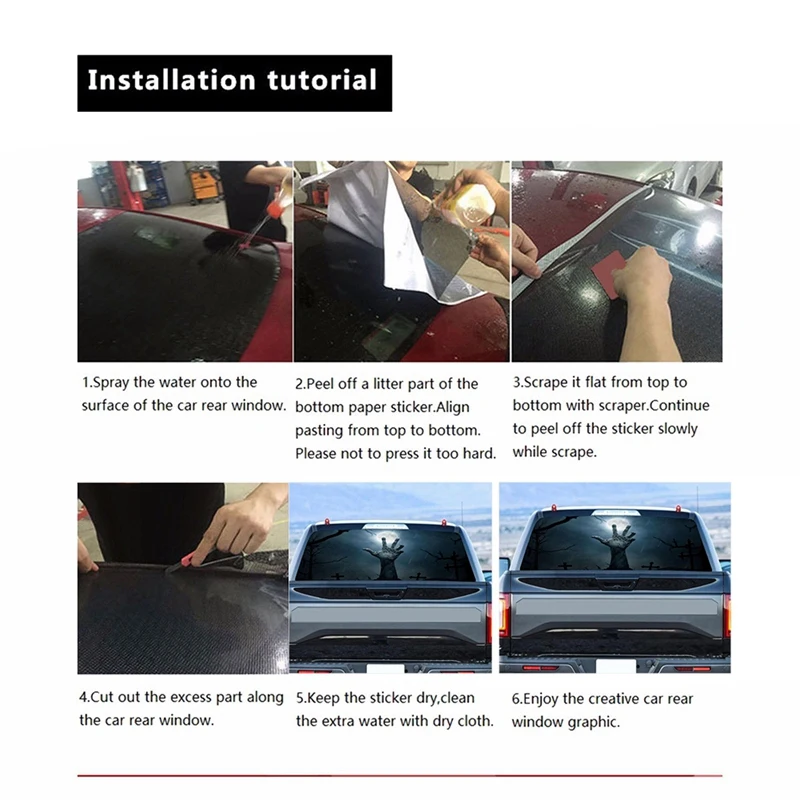 Installation tutorial

1.Spray the water onto the surface of the car rear window.

2.Peel off a litter part of the bottom paper sticker.Align pasting from top to bottom. Please not to press it too hard.

3.Scrape it flat from top to bottom with scraper.Continue to peel off the sticker slowly while scrape.

4.Cut out the excess part along the car rear window.

5.Keep the sticker dry,clean the extra water with dry cloth.

6.Enjoy the creative car rear window graphic.