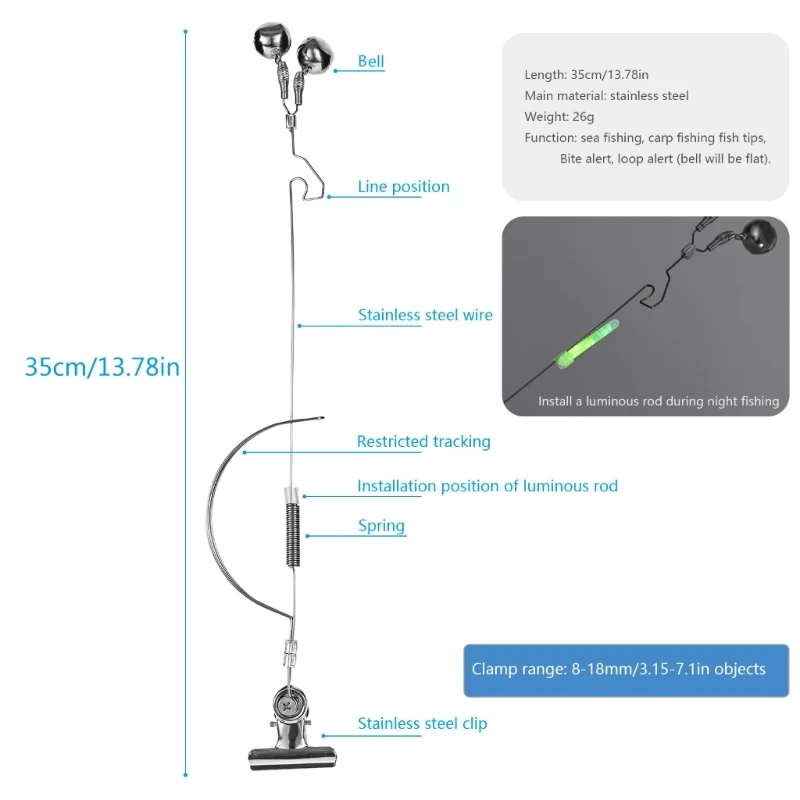 35cm/13.78in

Bell

Line position

Stainless steel wire

Restricted tracking

Installation position of luminous rod

Spring

Stainless steel clip

Length: 35cm/13.78in
Main material: stainless steel
Weight: 26g
Function: sea fishing, carp fishing fish tips, Bite alert, loop alert (bell will be flat).

Install a luminous rod during night fishing

Clamp range: 8-18mm/3.15-7.1in objects