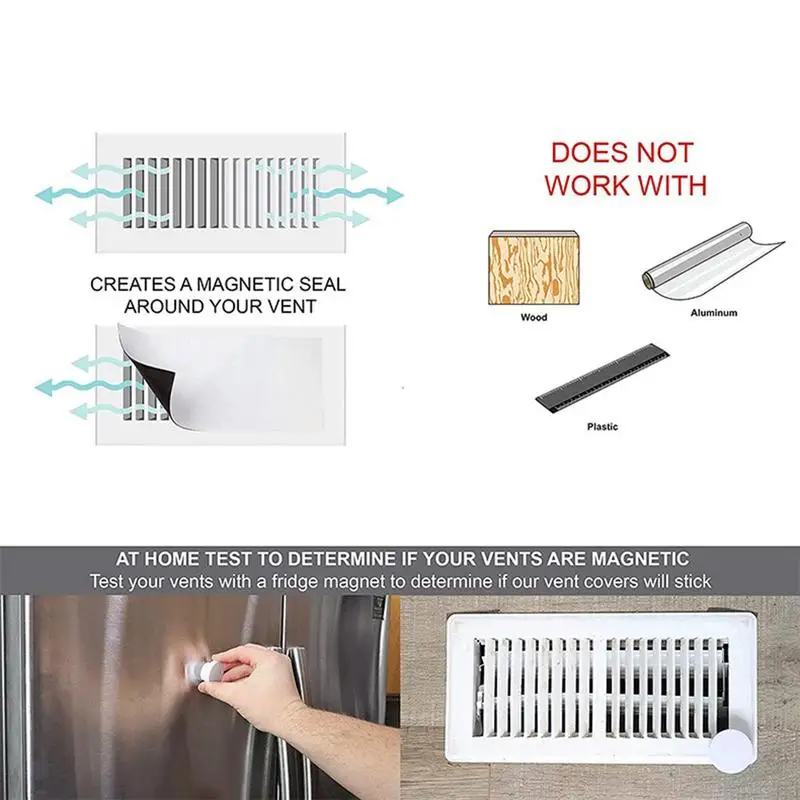 CREATES A MAGNETIC SEAL AROUND YOUR VENT

DOES NOT WORK WITH

Wood

Aluminum

Plastic

AT HOME TEST TO DETERMINE IF YOUR VENTS ARE MAGNETIC
Test your vents with a fridge magnet to determine if our vent covers will stick