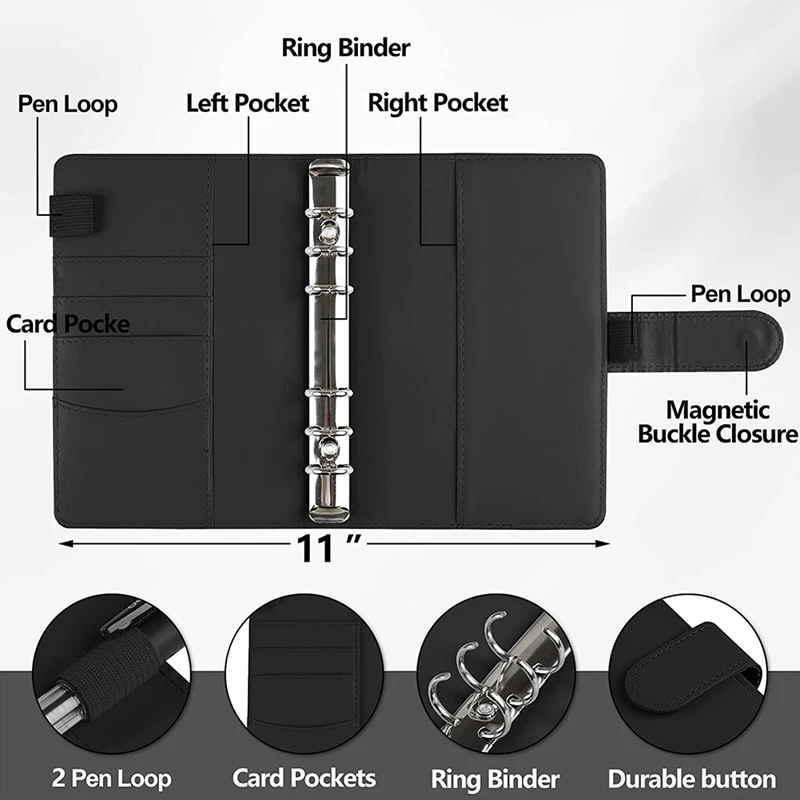 Ring Binder

Pen Loop

Left Pocket

Right Pocket

Card Pocke

Pen Loop

Magnetic Buckle Closure

11 ″

2 Pen Loop

Card Pockets

Ring Binder

Durable button