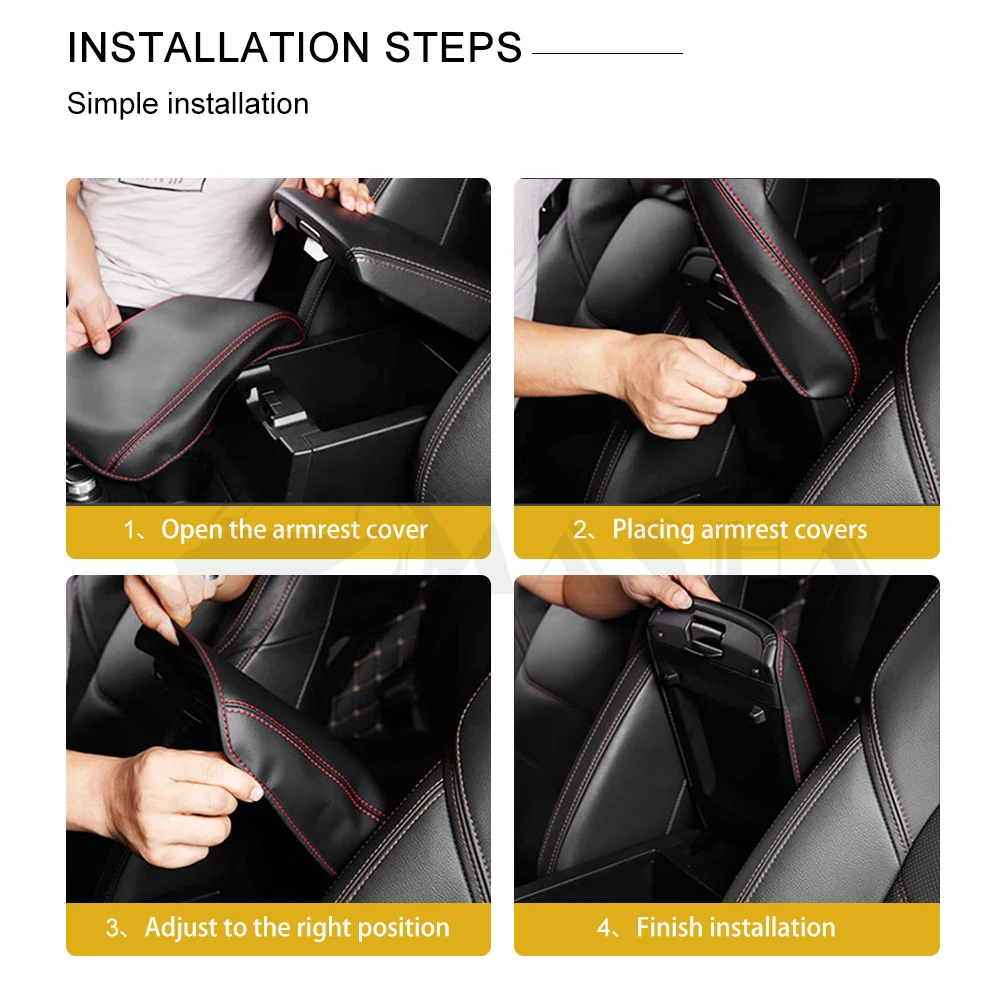 INSTALLATION STEPS

Simple installation

1、Open the armrest cover

2、Placing armrest covers

3、Adjust to the right position

4、Finish installation