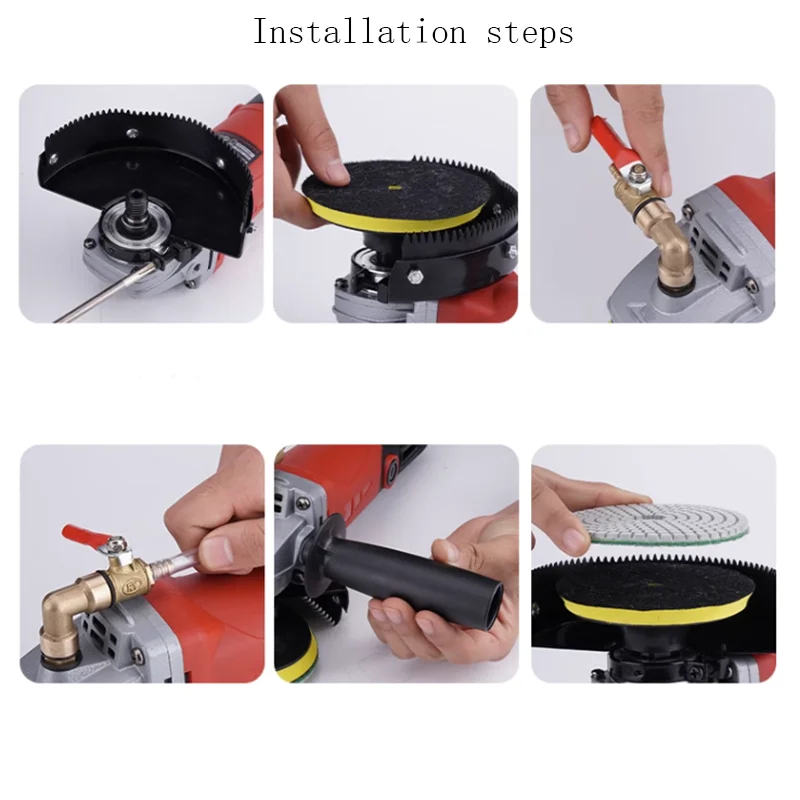 Installation steps