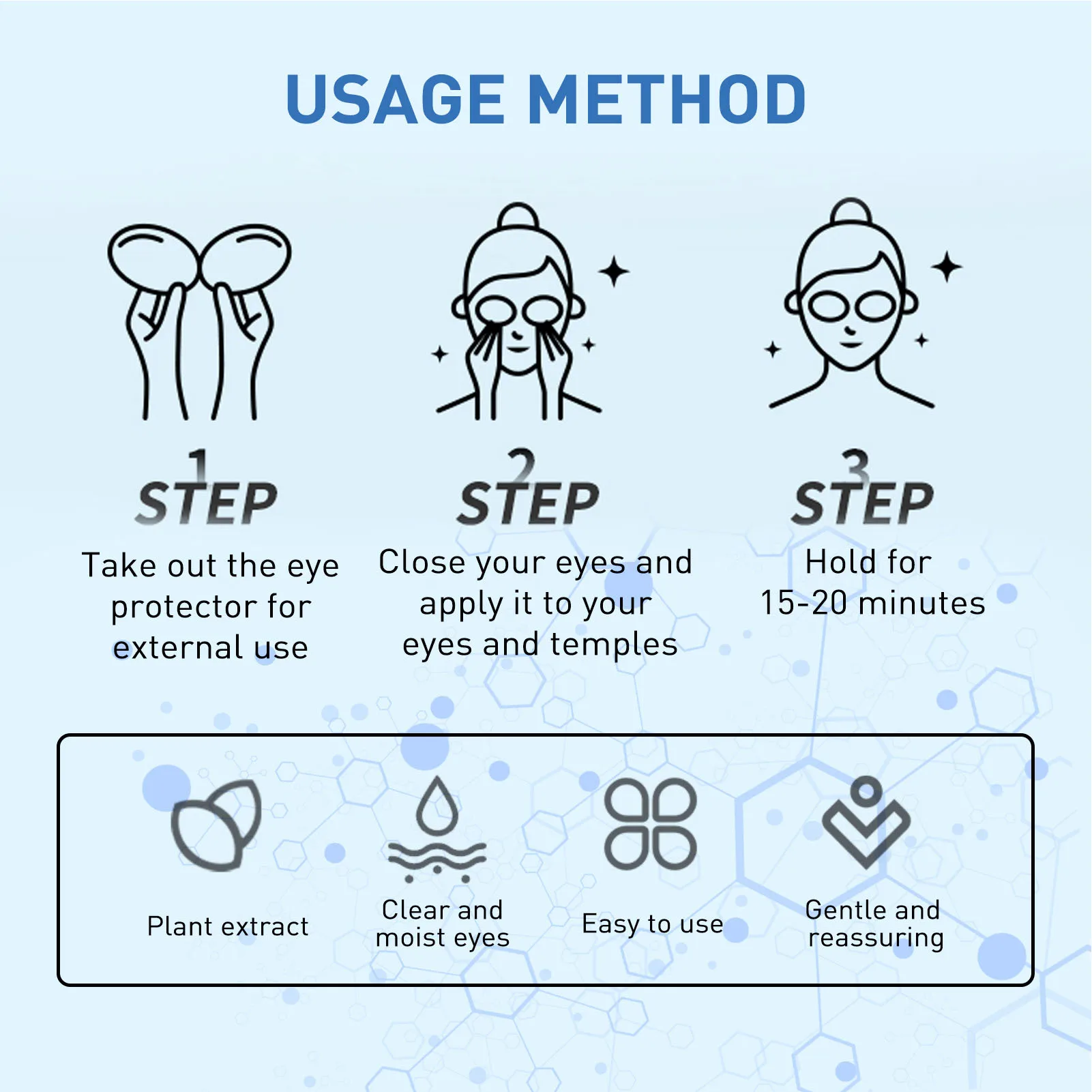 USAGE METHOD

1
STEP
Take out the eye protector for external use

2
STEP
Close your eyes and apply it to your eyes and temples

3
STEP
Hold for 15-20 minutes

Plant extract

Clear and moist eyes

Easy to use

Gentle and reassuring