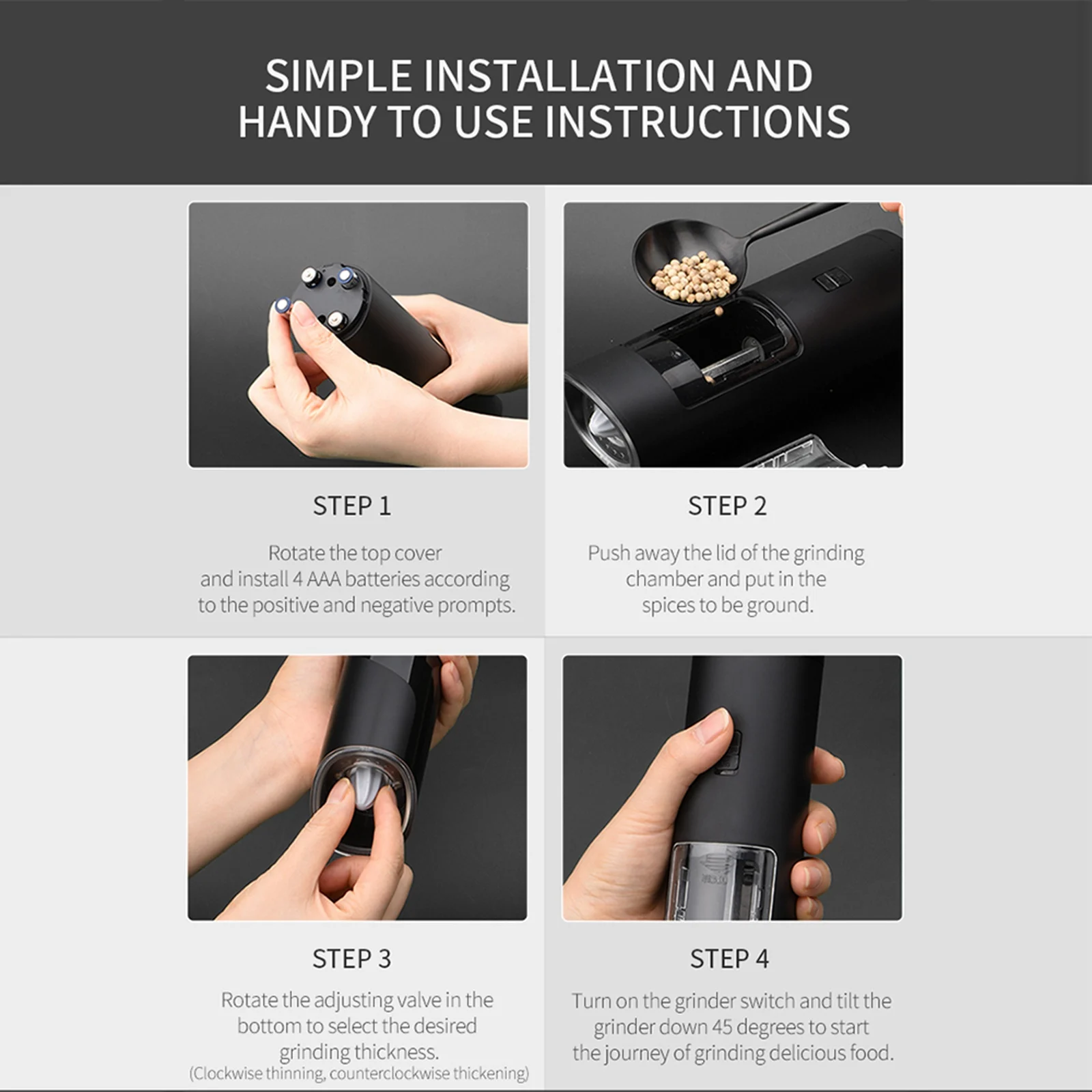 SIMPLE INSTALLATION AND HANDY TO USE INSTRUCTIONS

STEP 1

Rotate the top cover and install 4 AAA batteries according to the positive and negative prompts.

STEP 2

Push away the lid of the grinding chamber and put in the spices to be ground.

STEP 3

Rotate the adjusting valve in the bottom to select the desired grinding thickness.
(Clockwise thinning, counterclockwise thickening)

STEP 4

Turn on the grinder switch and tilt the grinder down 45 degrees to start the journey of grinding delicious food.