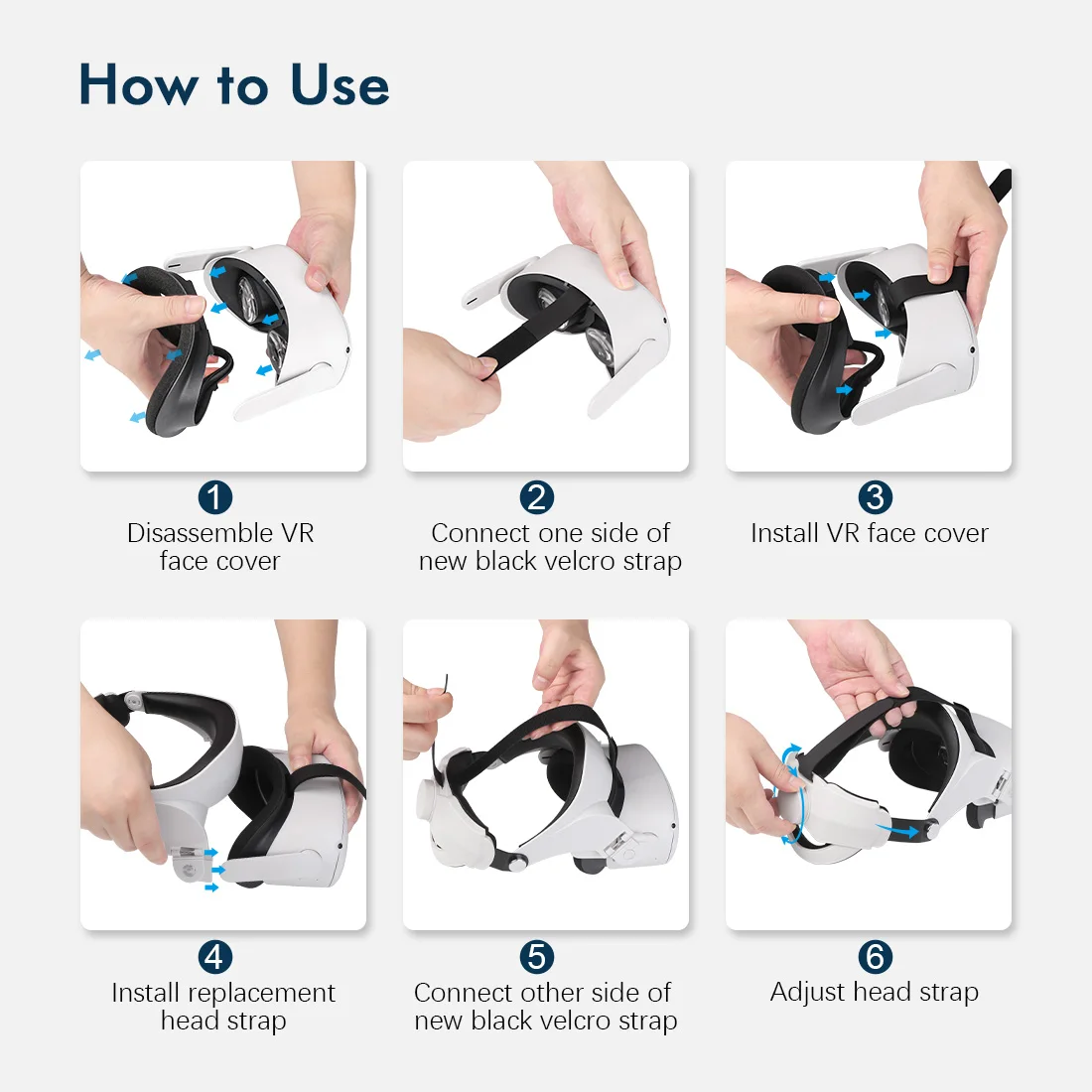 How to Use

1
Disassemble VR face cover

2
Connect one side of new black velcro strap

3
Install VR face cover

4
Install replacement head strap

5
Connect other side of new black velcro strap

6
Adjust head strap