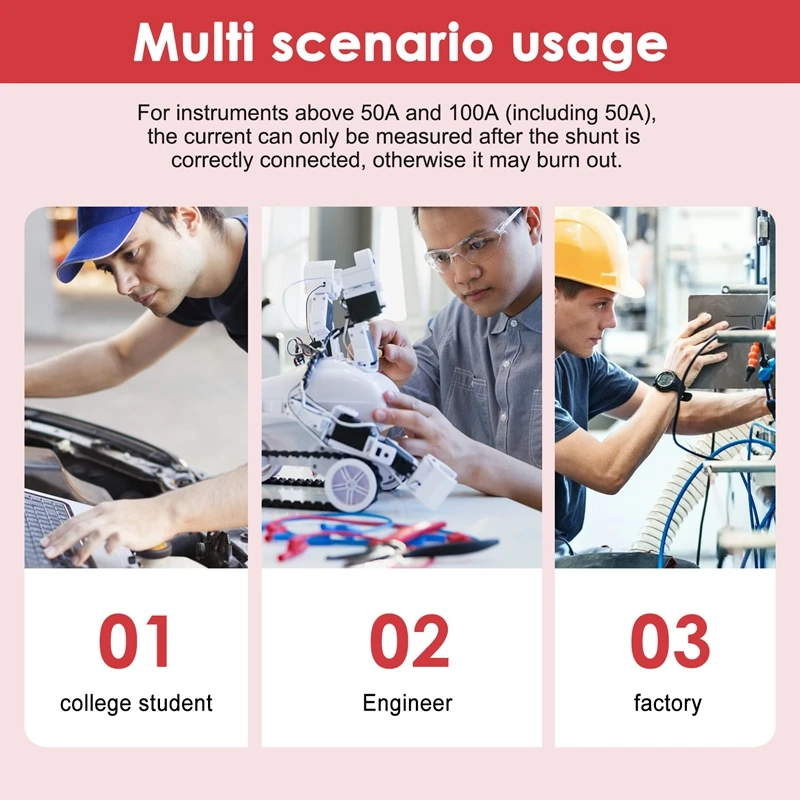 Multi scenario usage

For instruments above 50A and 100A (including 50A), the current can only be measured after the shunt is correctly connected, otherwise it may burn out.

01
college student

02
Engineer

03
factory