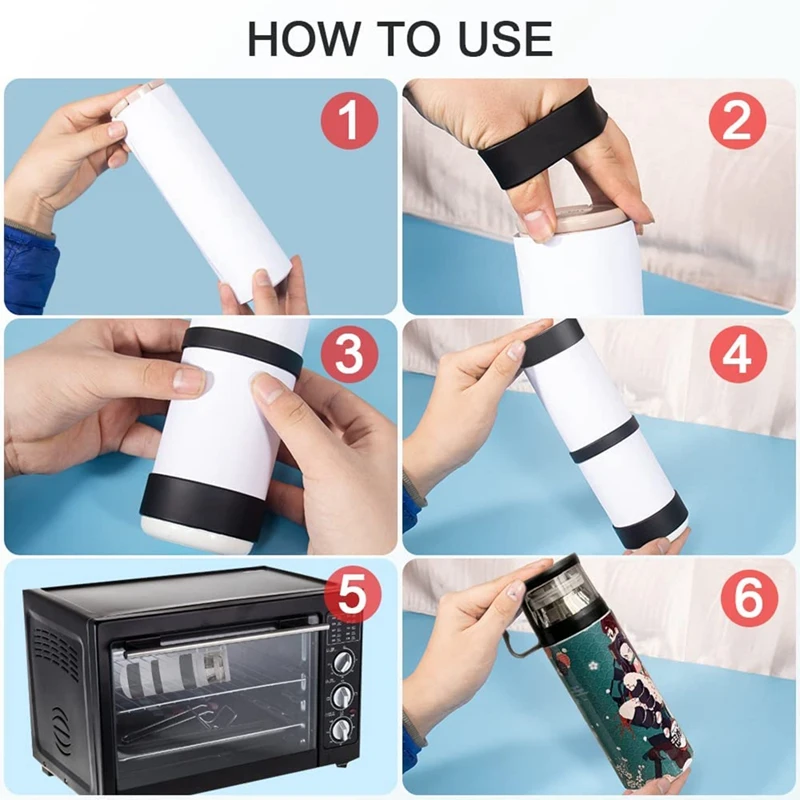 HOW TO USE

1

2

3

4

5

6