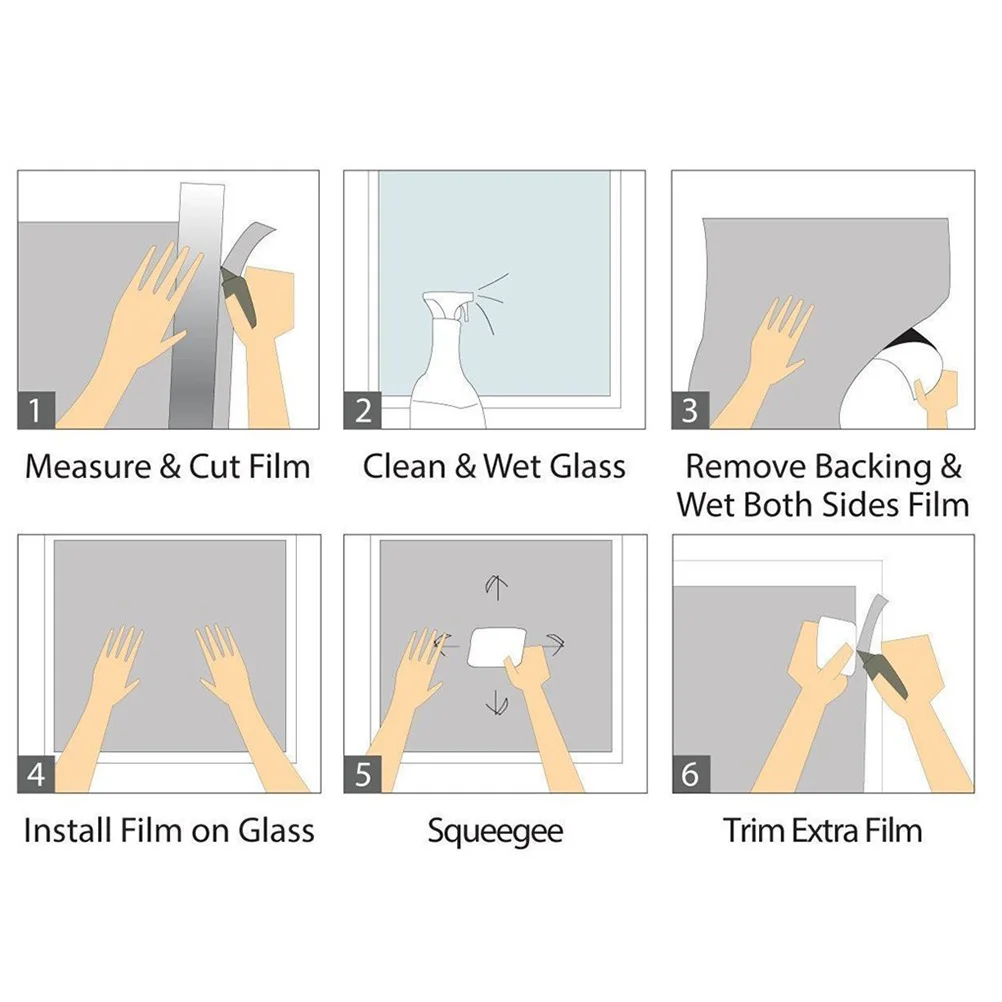 1
Measure & Cut Film

2
Clean & Wet Glass

3
Remove Backing & Wet Both Sides Film

4
Install Film on Glass

5
Squeegee

6
Trim Extra Film